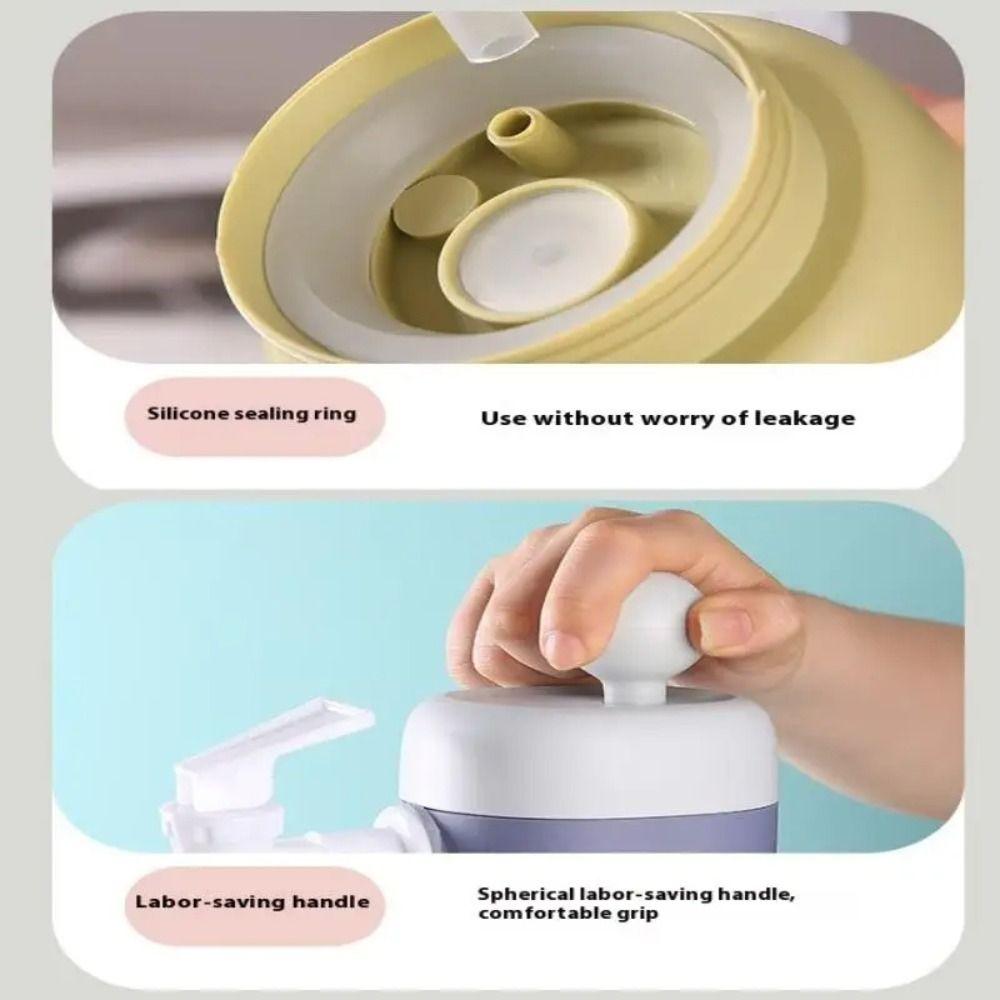 Silicone sealing ring

Use without worry of leakage

Labor-saving handle

Spherical labor-saving handle, comfortable grip