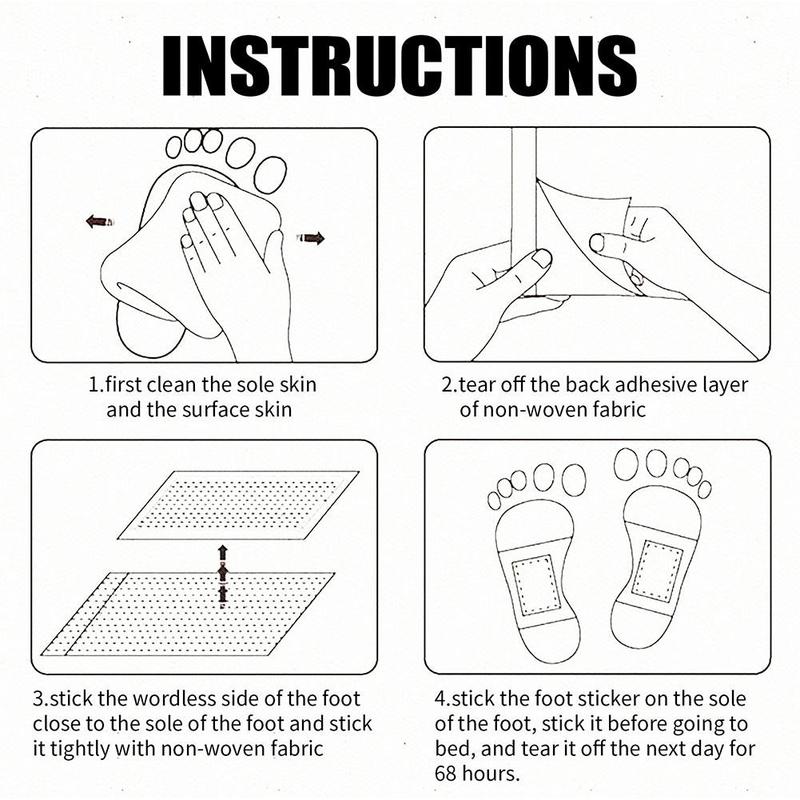 INSTRUCTIONS

1.first clean the sole skin and the surface skin

2.tear off the back adhesive layer of non-woven fabric

3.stick the wordless side of the foot close to the sole of the foot and stick it tightly with non-woven fabric

4.stick the foot sticker on the sole of the foot, stick it before going to bed, and tear it off the next day for 68 hours.