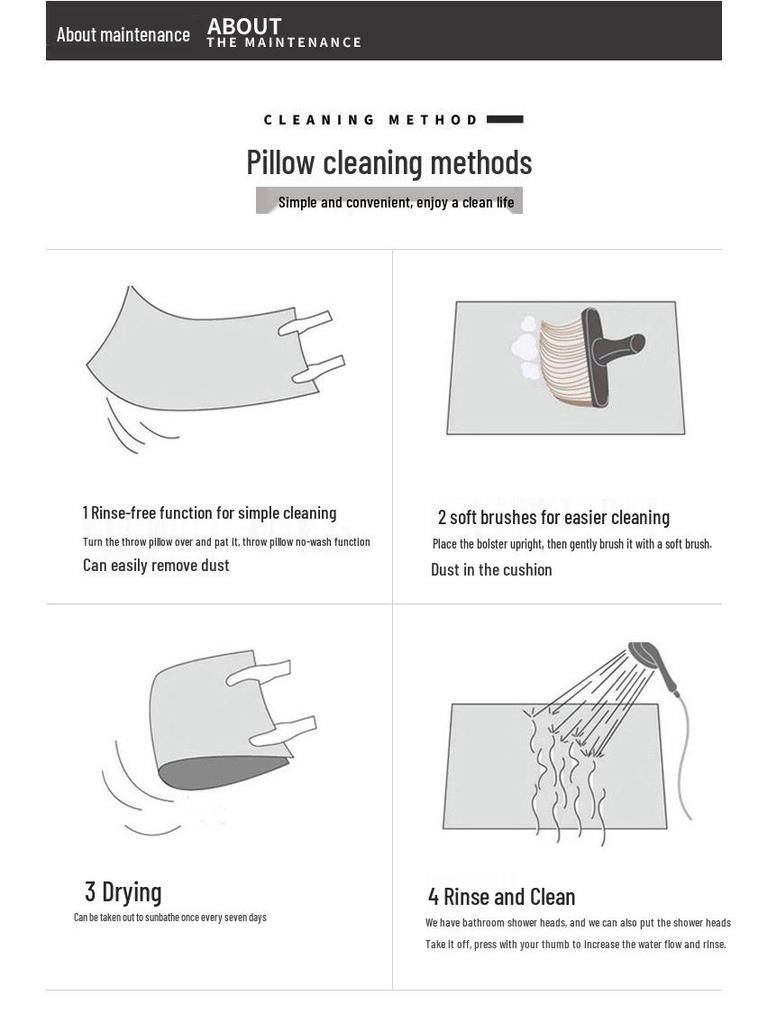 About maintenance ABOUT
THE MAINTENANCE

CLEANING METHOD

Pillow cleaning methods

Simple and convenient, enjoy a clean life

1 Rinse-free function for simple cleaning
Turn the throw pillow over and pat it, throw pillow no-wash function
Can easily remove dust

2 soft brushes for easier cleaning
Place the bolster upright, then gently brush it with a soft brush.
Dust in the cushion

3 Drying
Can be taken out to sunbathe once every seven days

4 Rinse and Clean
We have bathroom shower heads, and we can also put the shower heads
Take it off, press with your thumb to increase the water flow and rinse.