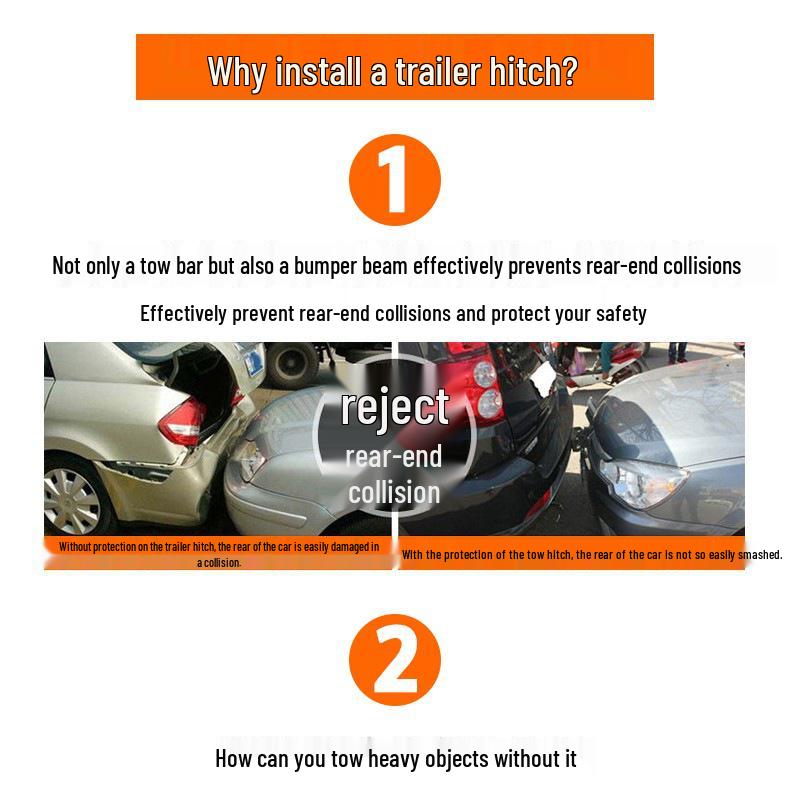 Why install a trailer hitch?

1

Not only a tow bar but also a bumper beam effectively prevents rear-end collisions

Effectively prevent rear-end collisions and protect your safety

reject
rear-end
collision

Without protection on the trailer hitch, the rear of the car is easily damaged in a collision.

With the protection of the tow hitch, the rear of the car is not so easily smashed.

2

How can you tow heavy objects without it