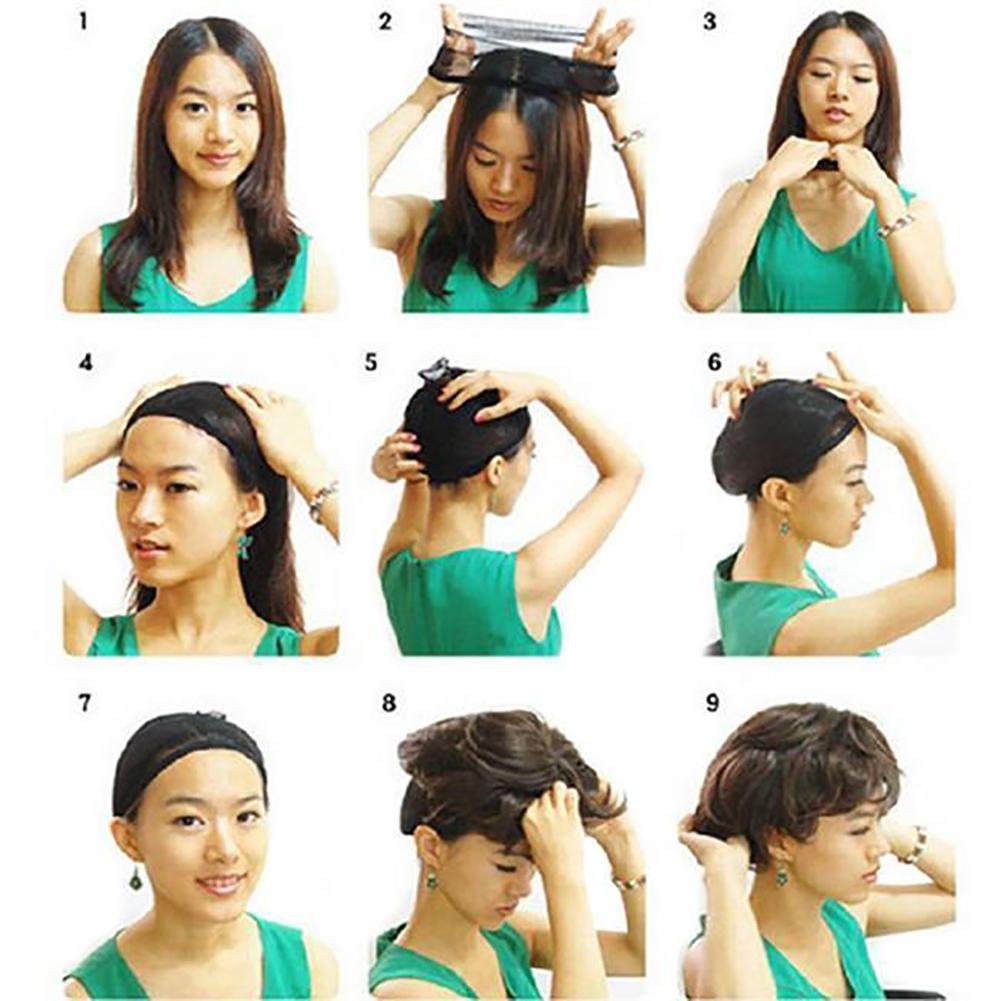 1
2
3
4
5
6
7
8
9