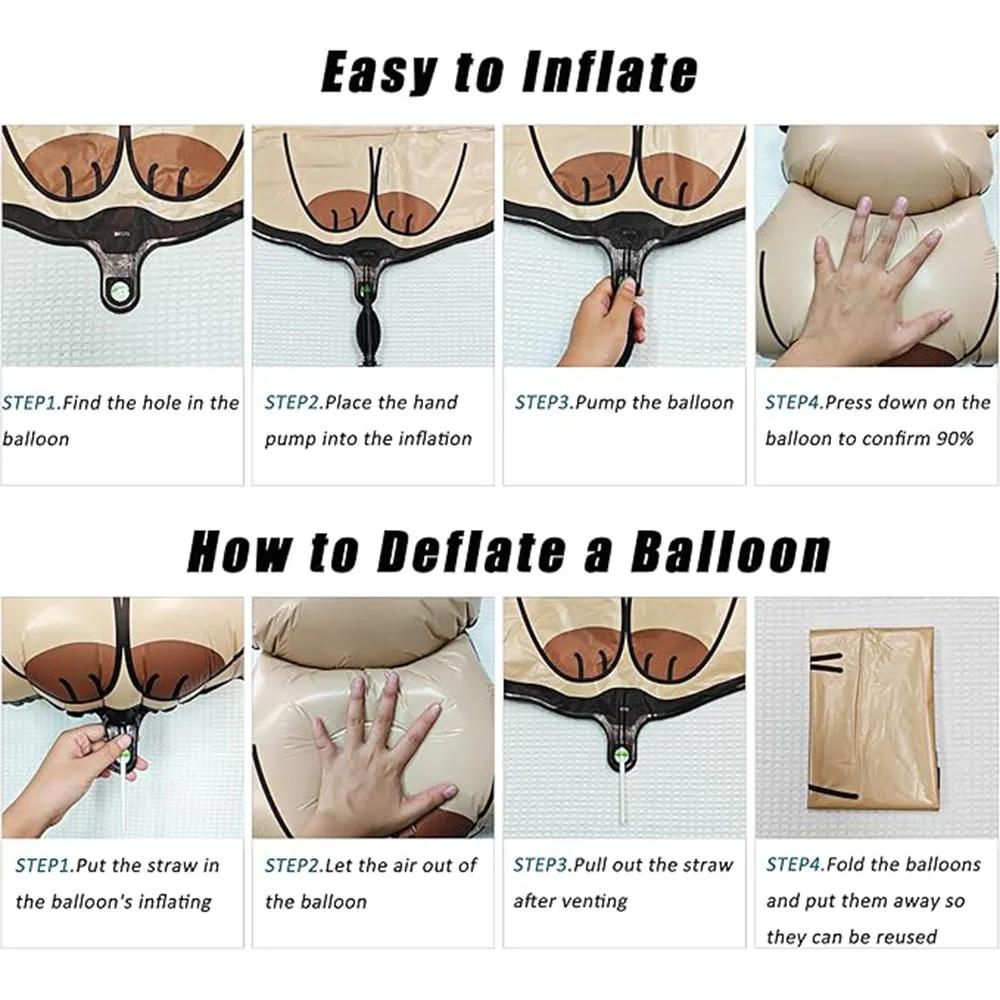 Easy to Inflate

STEP1.Find the hole in the balloon

STEP2.Place the hand pump into the inflation

STEP3.Pump the balloon

STEP4.Press down on the balloon to confirm 90%

How to Deflate a Balloon

STEP1.Put the straw in the balloon's inflating

STEP2.Let the air out of the balloon

STEP3.Pull out the straw after venting

STEP4.Fold the balloons and put them away so they can be reused