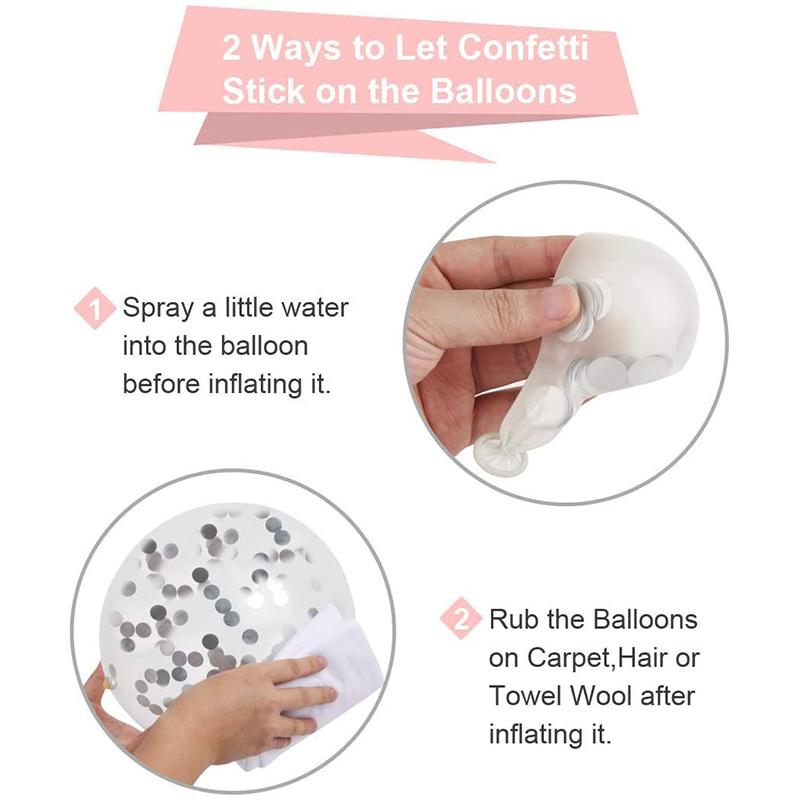 2 Ways to Let Confetti Stick on the Balloons

1 Spray a little water into the balloon before inflating it.

2 Rub the Balloons on Carpet,Hair or Towel Wool after inflating it.