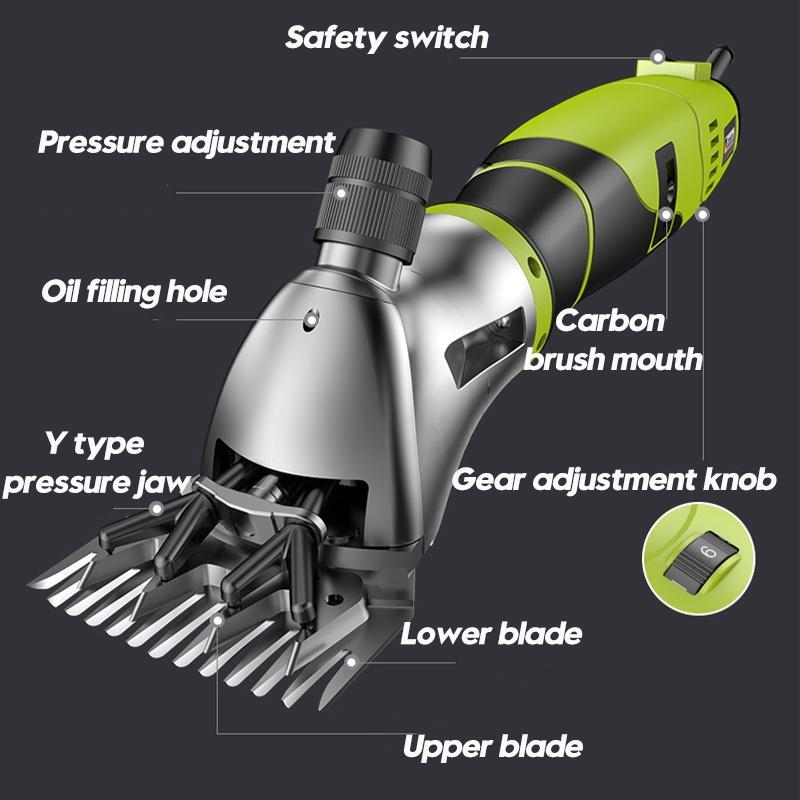 Safety switch

Pressure adjustment

Oil filling hole

Carbon brush mouth

Y type pressure jaw

Gear adjustment knob

6

Lower blade

Upper blade