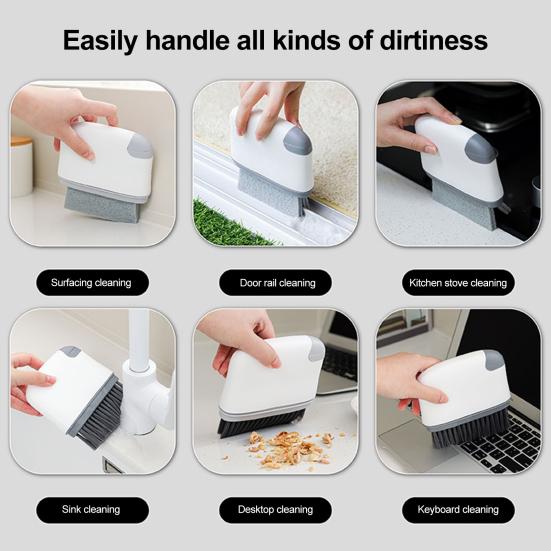 Easily handle all kinds of dirtiness

Surfacing cleaning

Door rail cleaning

Kitchen stove cleaning

Sink cleaning

Desktop cleaning

Keyboard cleaning