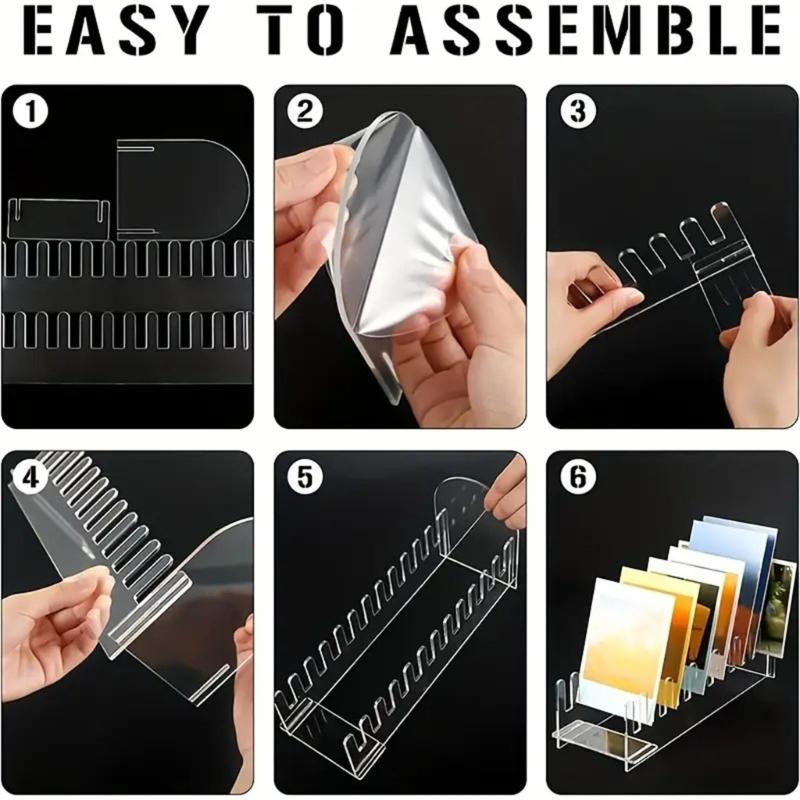 EASY TO ASSEMBLE

1

2

3

4

5

6