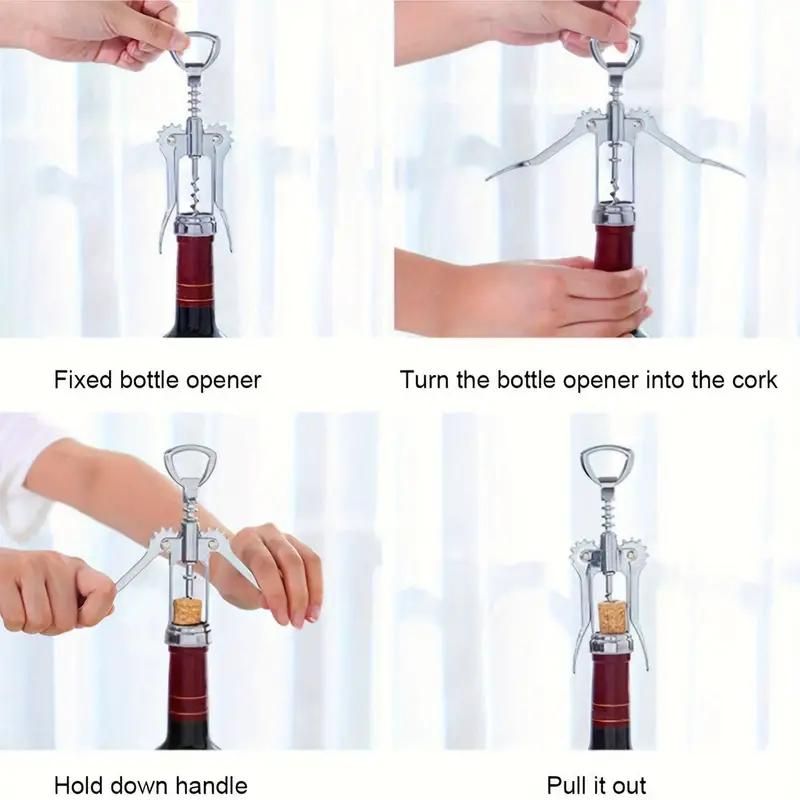 Fixed bottle opener

Turn the bottle opener into the cork

Hold down handle

Pull it out