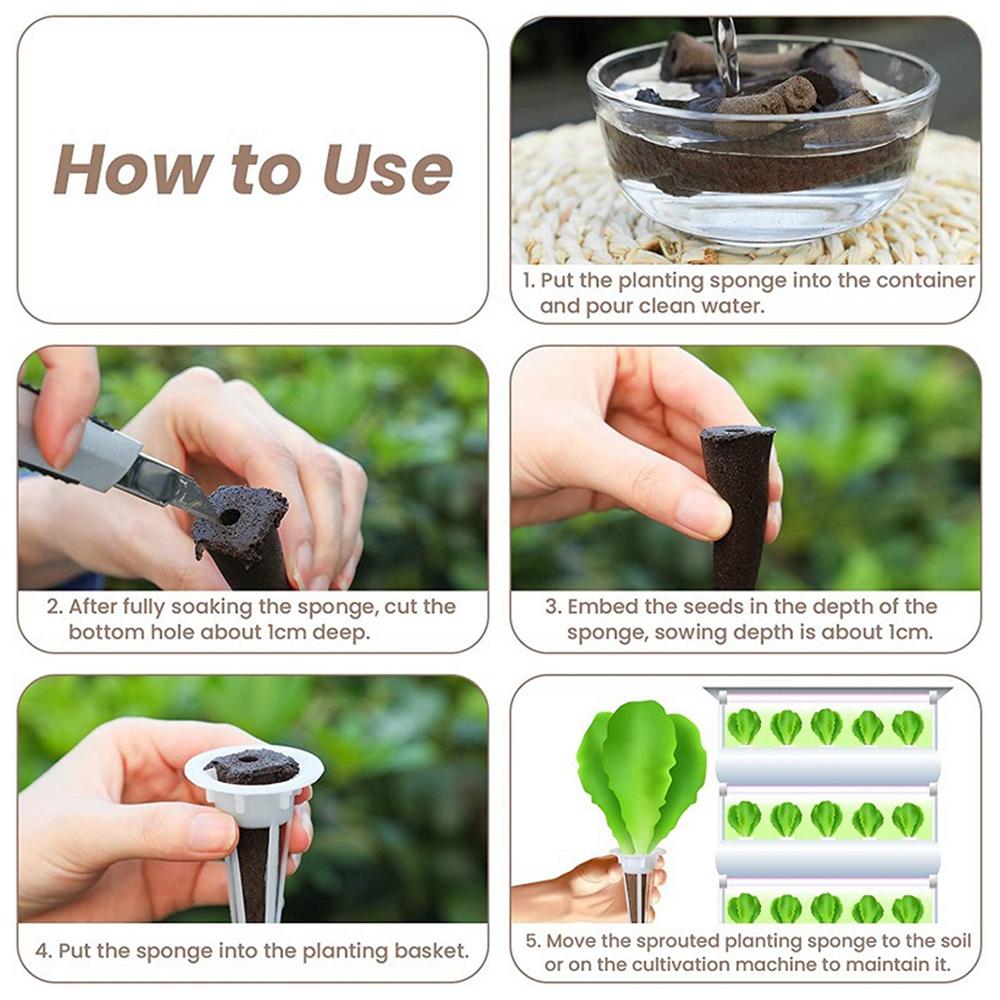 How to Use

1. Put the planting sponge into the container and pour clean water.

2. After fully soaking the sponge, cut the bottom hole about 1cm deep.

3. Embed the seeds in the depth of the sponge, sowing depth is about 1cm.

4. Put the sponge into the planting basket.

5. Move the sprouted planting sponge to the soil or on the cultivation machine to maintain it.