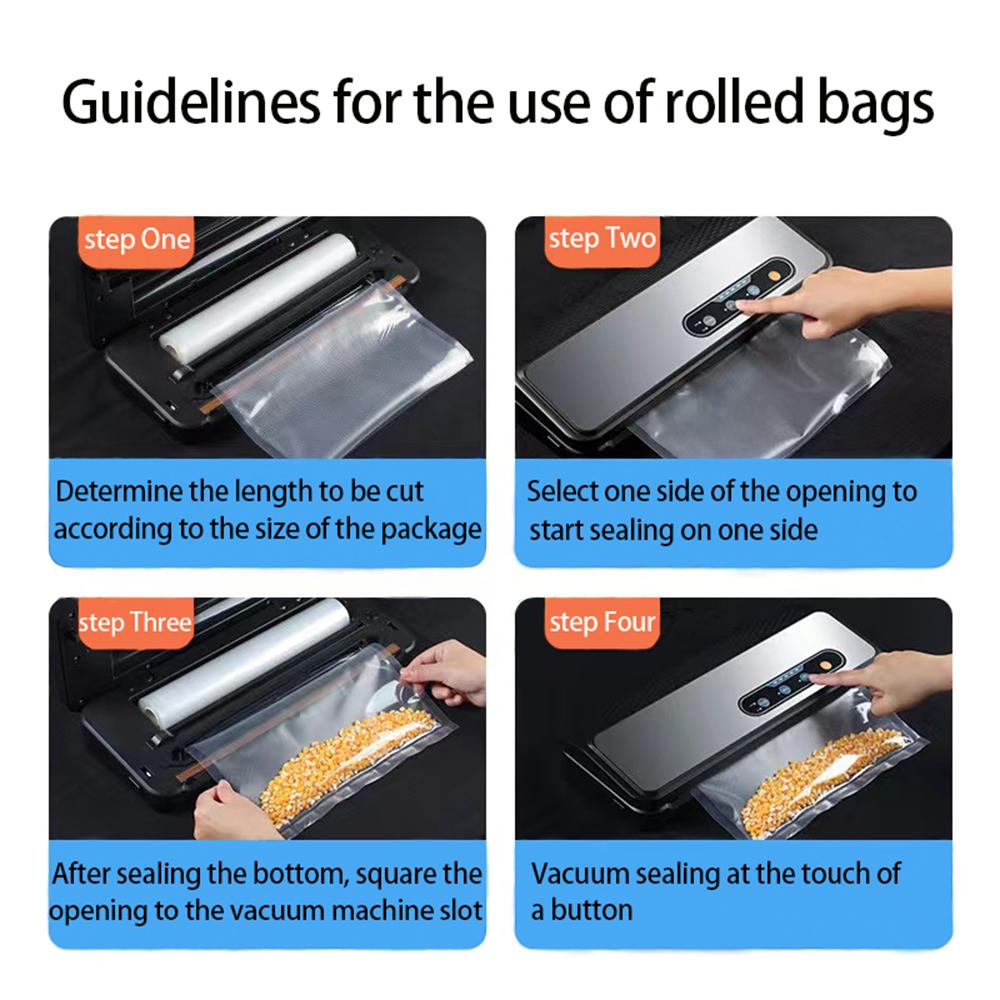 Guidelines for the use of rolled bags

step One

Determine the length to be cut according to the size of the package

step Two

Select one side of the opening to start sealing on one side

step Three

After sealing the bottom, square the opening to the vacuum machine slot

step Four

Vacuum sealing at the touch of a button