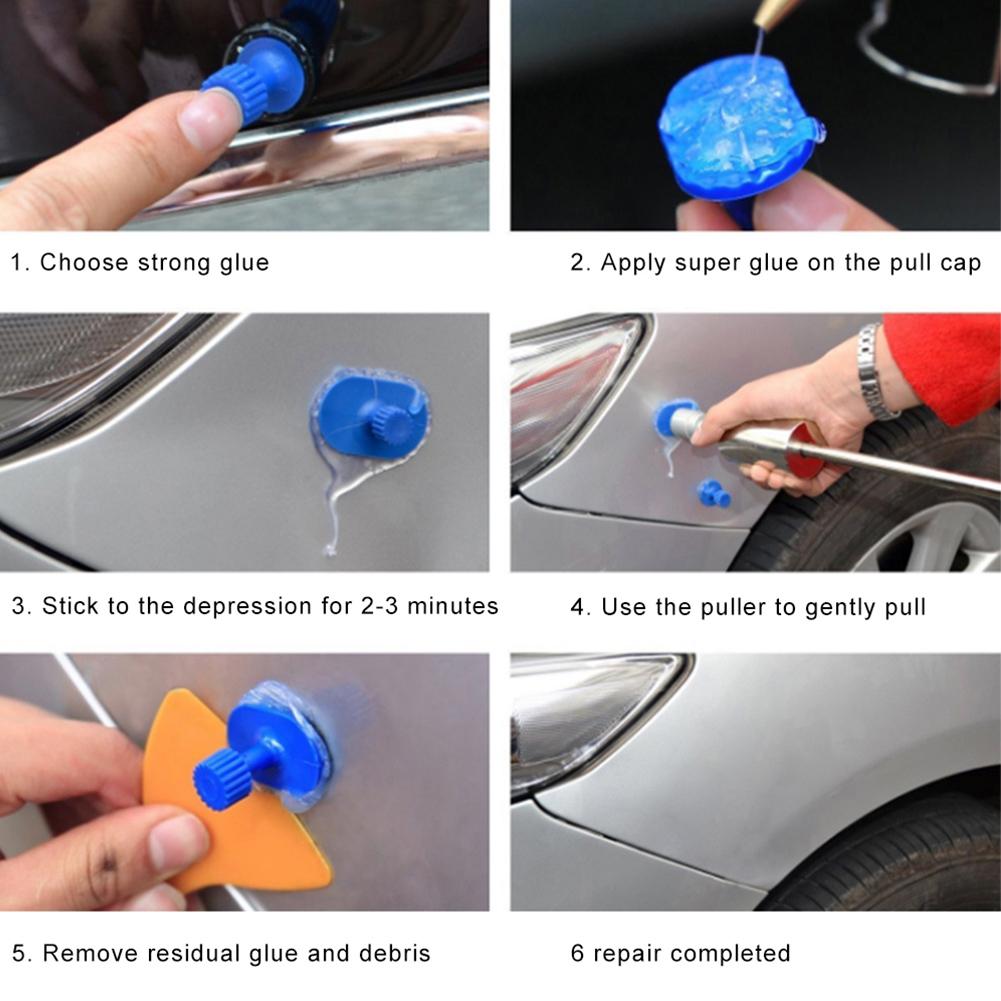 1. Choose strong glue

2. Apply super glue on the pull cap

3. Stick to the depression for 2-3 minutes

4. Use the puller to gently pull

5. Remove residual glue and debris

6 repair completed