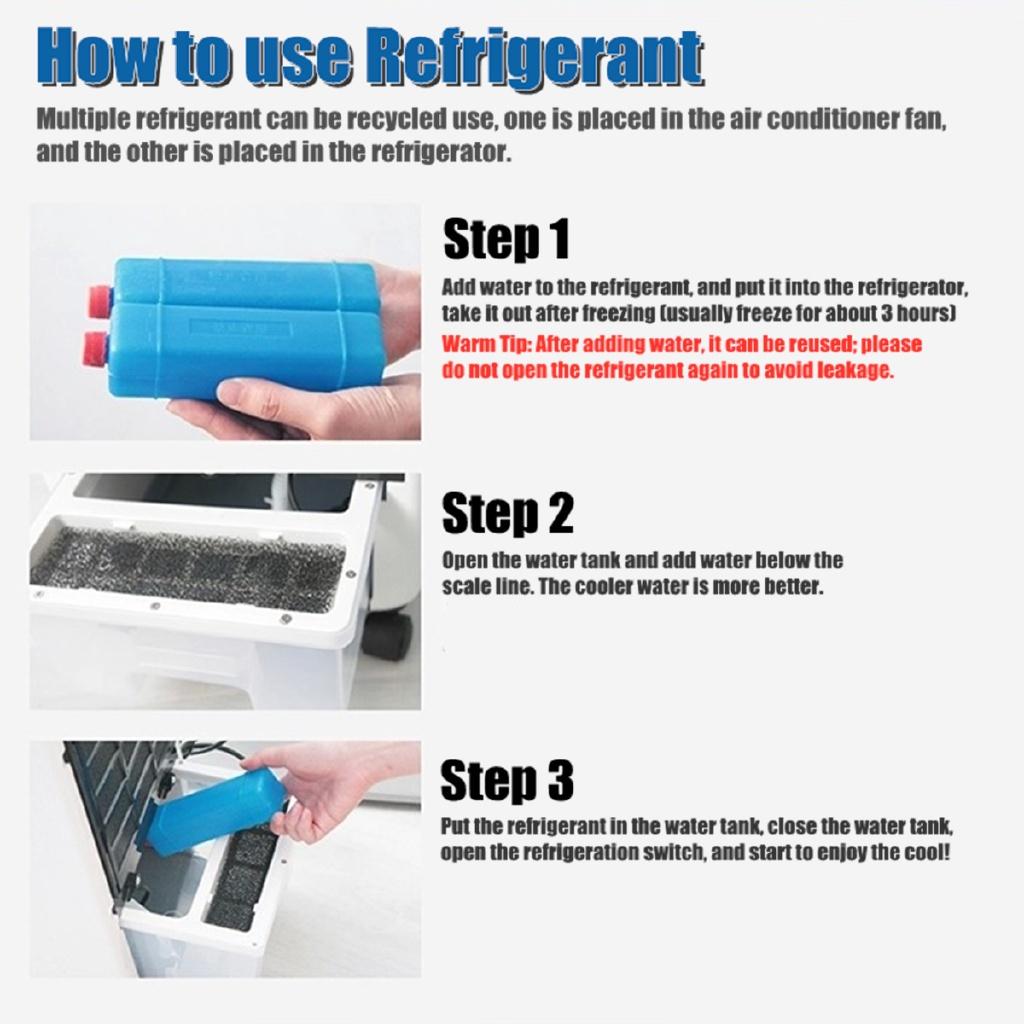 How to use Refrigerant

Multiple refrigerant can be recycled use, one is placed in the air conditioner fan, and the other is placed in the refrigerator.

Step 1

Add water to the refrigerant, and put it into the refrigerator, take it out after freezing (usually freeze for about 3 hours)

Warm Tip: After adding water, it can be reused; please do not open the refrigerant again to avoid leakage.

Step 2

Open the water tank and add water below the scale line. The cooler water is more better.

Step 3

Put the refrigerant in the water tank, close the water tank, open the refrigeration switch, and start to enjoy the cool!