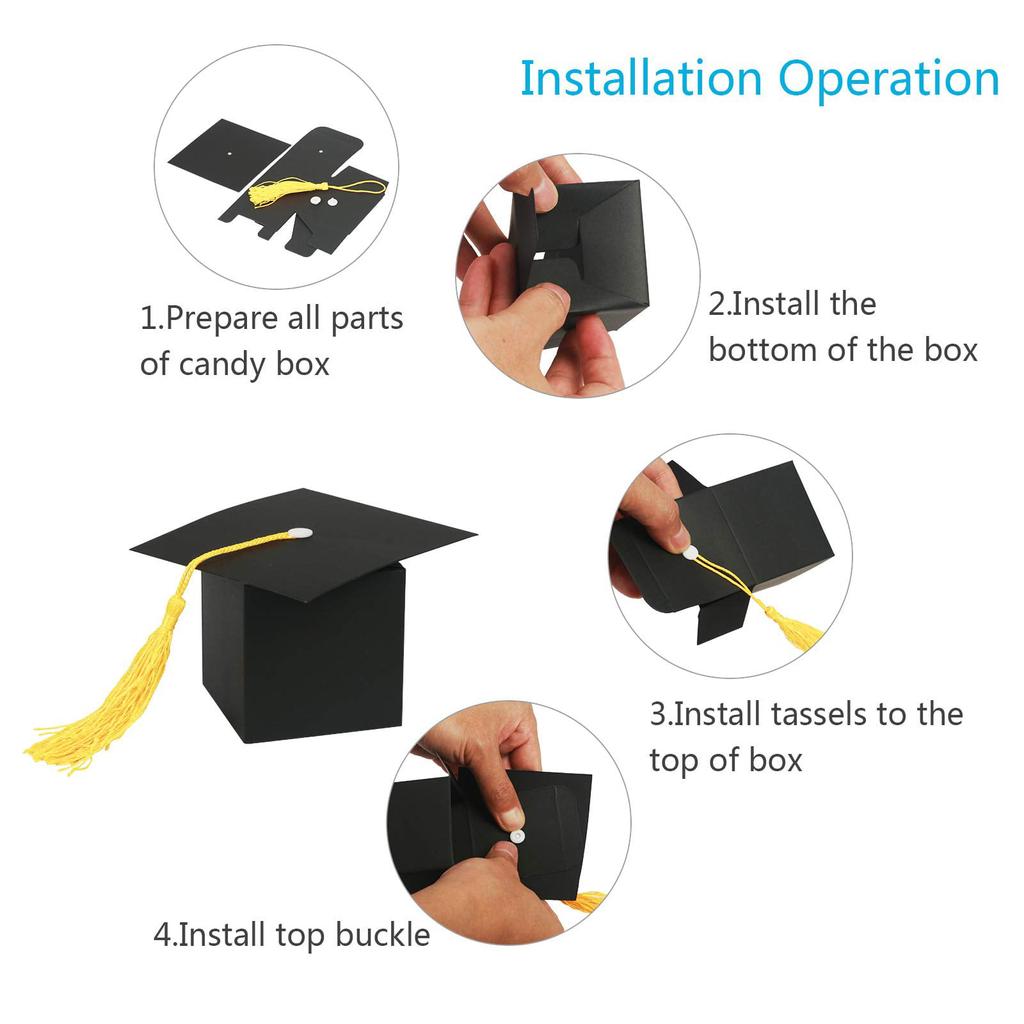 Installation Operation

1.Prepare all parts of candy box

2.Install the bottom of the box

3.Install tassels to the top of box

4.Install top buckle