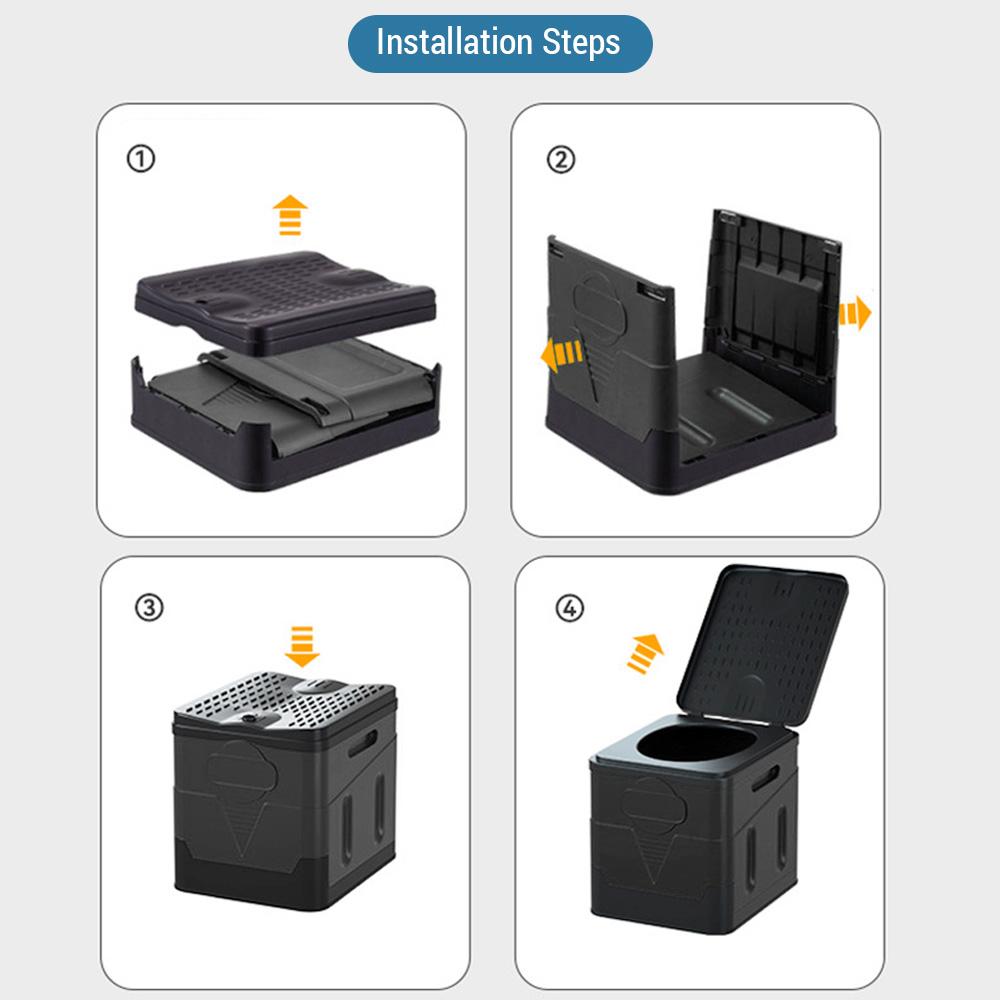 Installation Steps

①

②

③

④