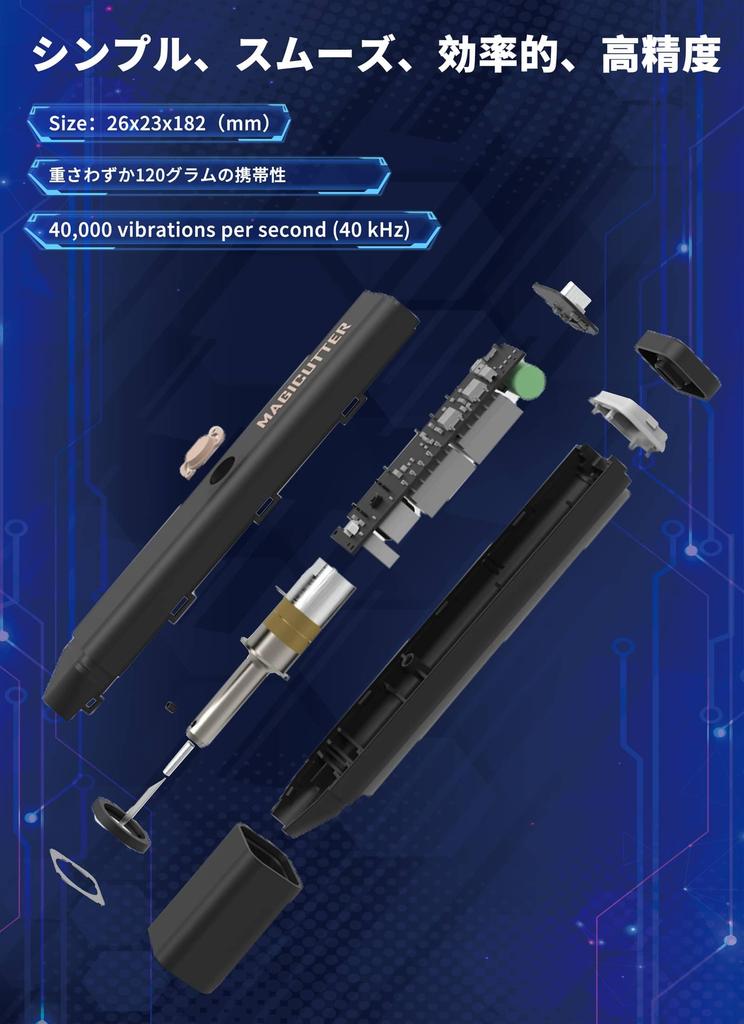 シンプル、スムーズ、効率的、高精度

Size：26x23x182（mm）

重さわずか120グラムの携帯性

40,000 vibrations per second (40 kHz)

MAGICUTTER