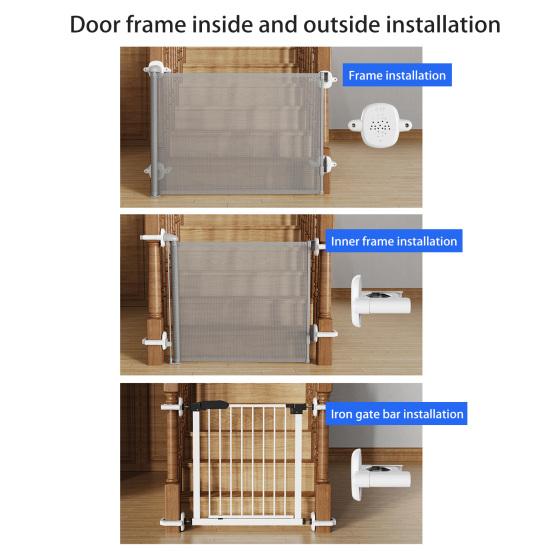 Door frame inside and outside installation

Frame installation

Inner frame installation

Iron gate bar installation