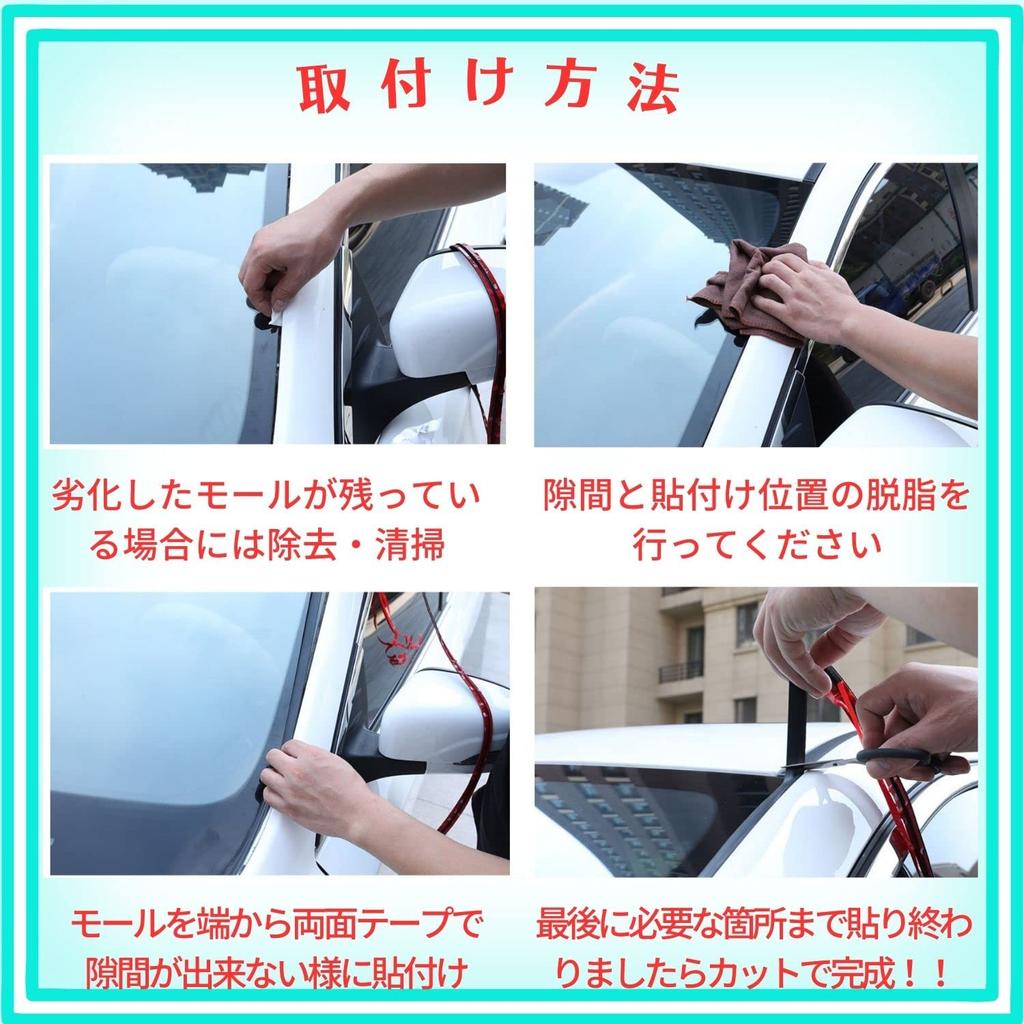 取付け方法

劣化したモールが残っている場合には除去・清掃

隙間と貼付け位置の脱脂を行ってください

モールを端から両面テープで隙間が出来ない様に貼付け

最後に必要な箇所まで貼り終わりましたらカットで完成！！