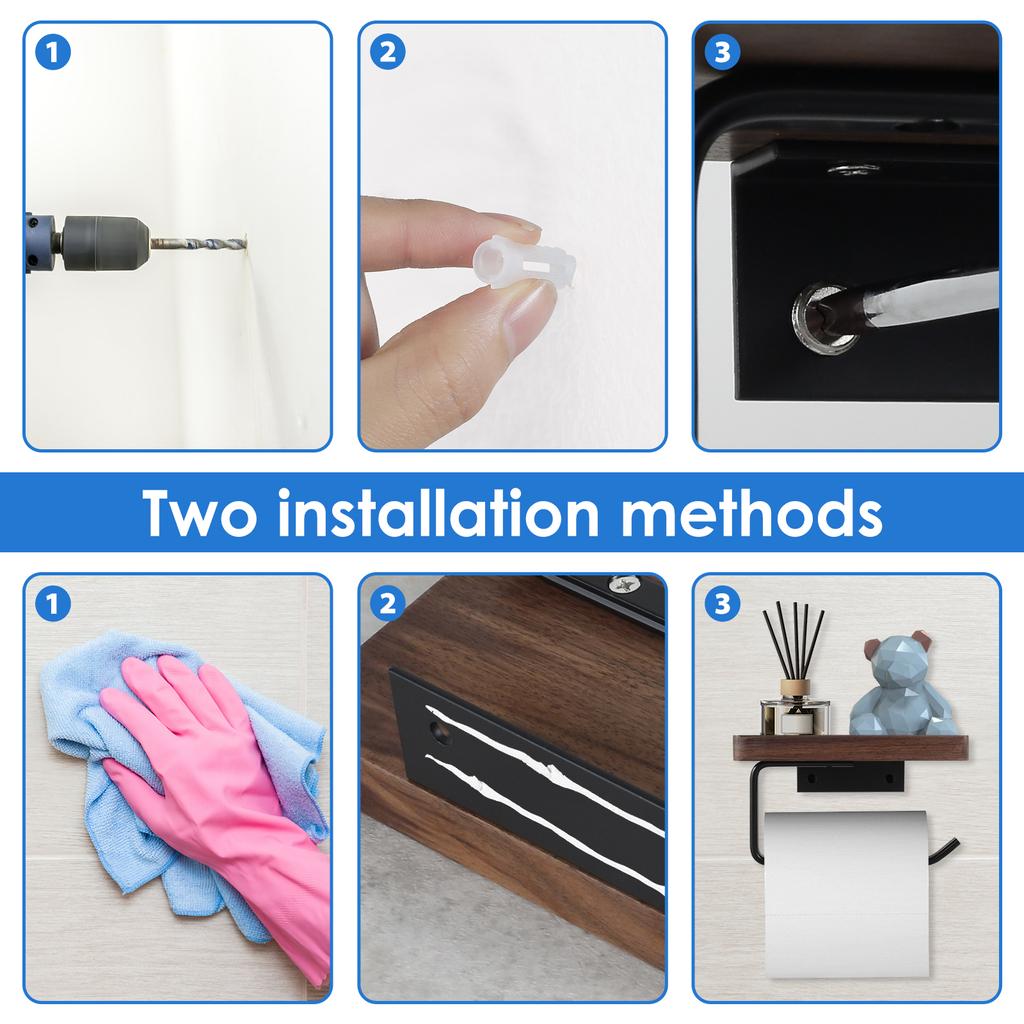 1

2

3

Two installation methods

1

2

3