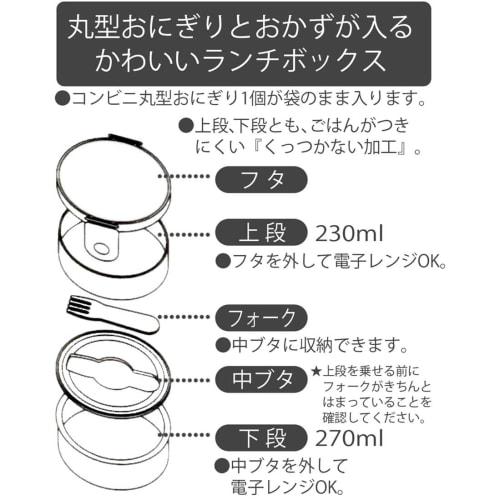 丸型おにぎりとおかずが入る
かわいいランチボックス

●コンビニ丸型おにぎり1個が袋のまま入ります。

●上段、下段とも、ごはんがつきにくい『くっつかない加工』。

フタ

上段 230ml

●フタを外して電子レンジOK。

フォーク

●中ブタに収納できます。

中ブタ

★上段を乗せる前にフォークがきちんとはまっていることを確認してください。

下段 270ml

●中ブタを外して電子レンジOK。