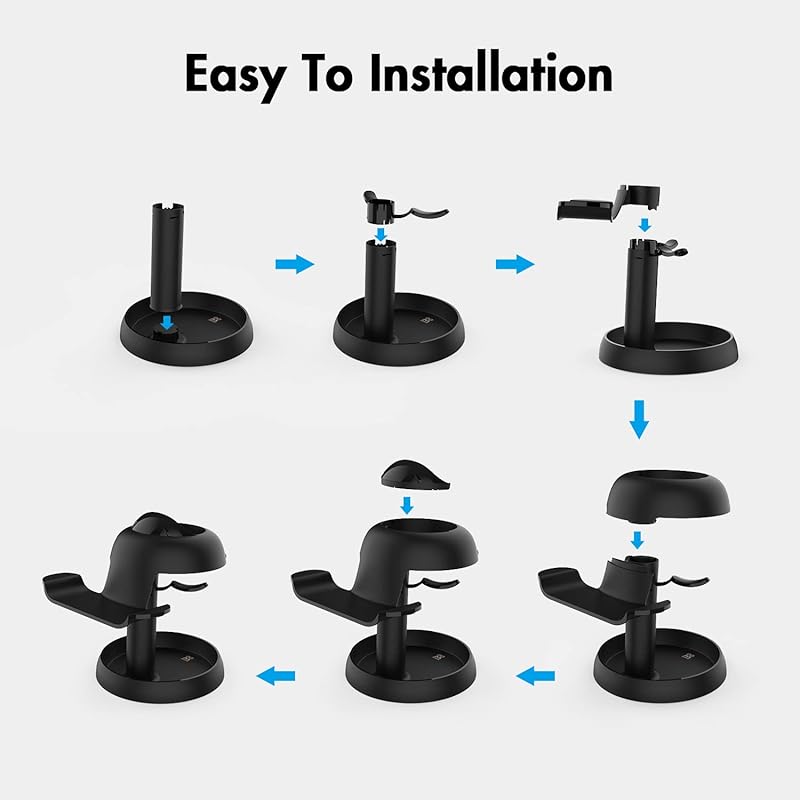 Easy To Installation