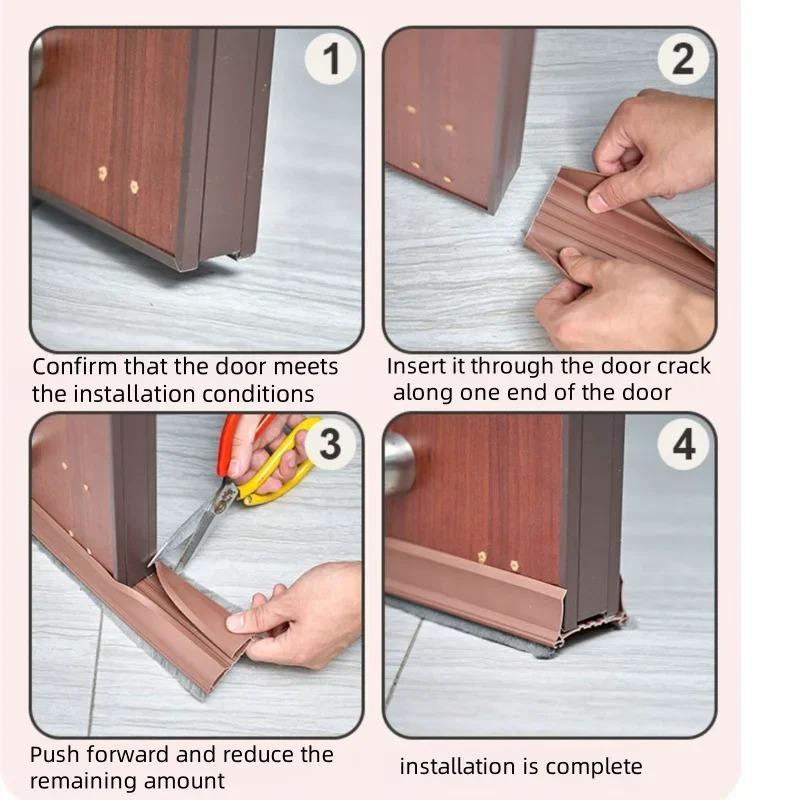 1

Confirm that the door meets the installation conditions

2

Insert it through the door crack along one end of the door

3

Push forward and reduce the remaining amount

4

installation is complete