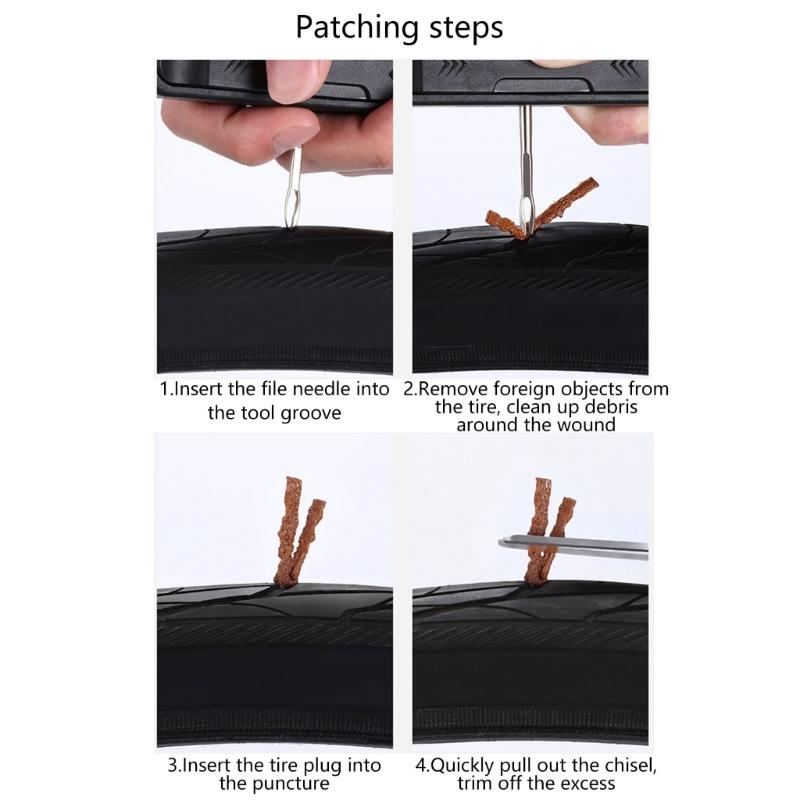 Patching steps

1.Insert the file needle into the tool groove

2.Remove foreign objects from the tire, clean up debris around the wound

3.Insert the tire plug into the puncture

4.Quickly pull out the chisel, trim off the excess