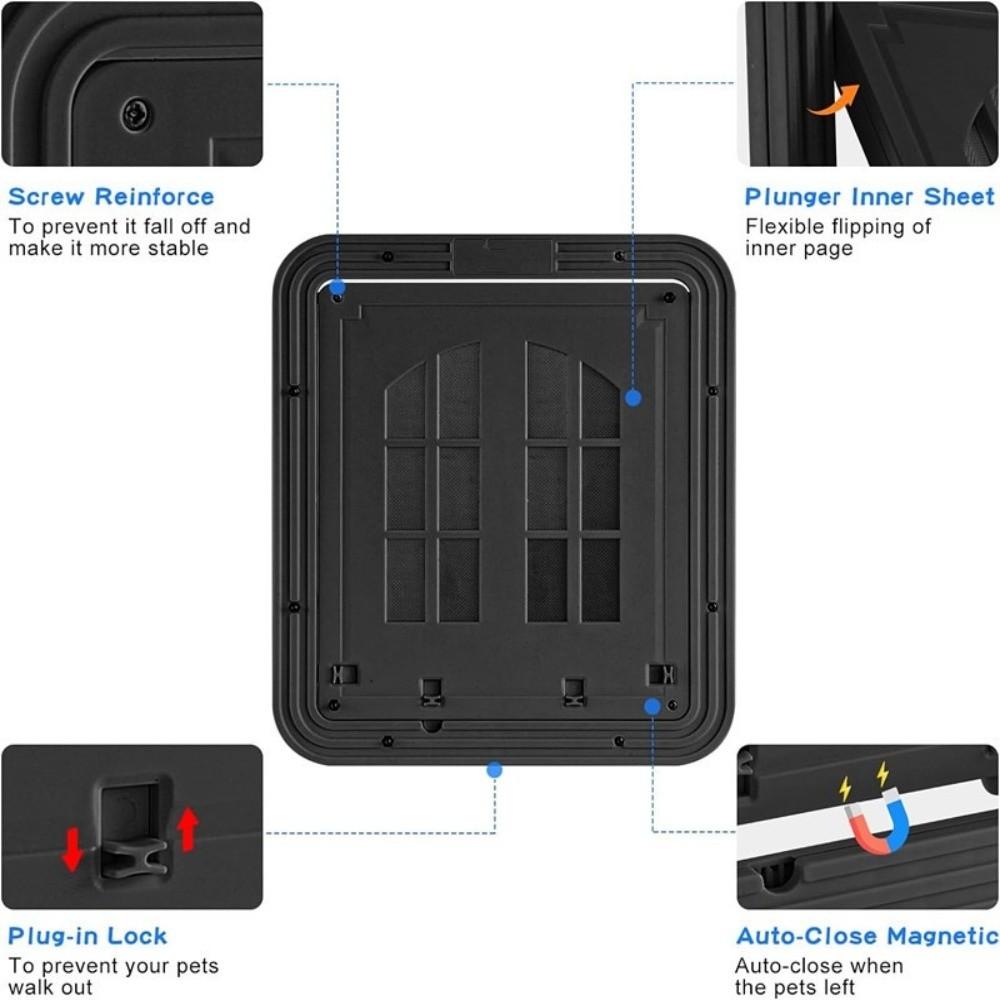 Screw Reinforce
To prevent it fall off and make it more stable

Plunger Inner Sheet
Flexible flipping of inner page

Plug-in Lock
To prevent your pets walk out

Auto-Close Magnetic
Auto-close when the pets left