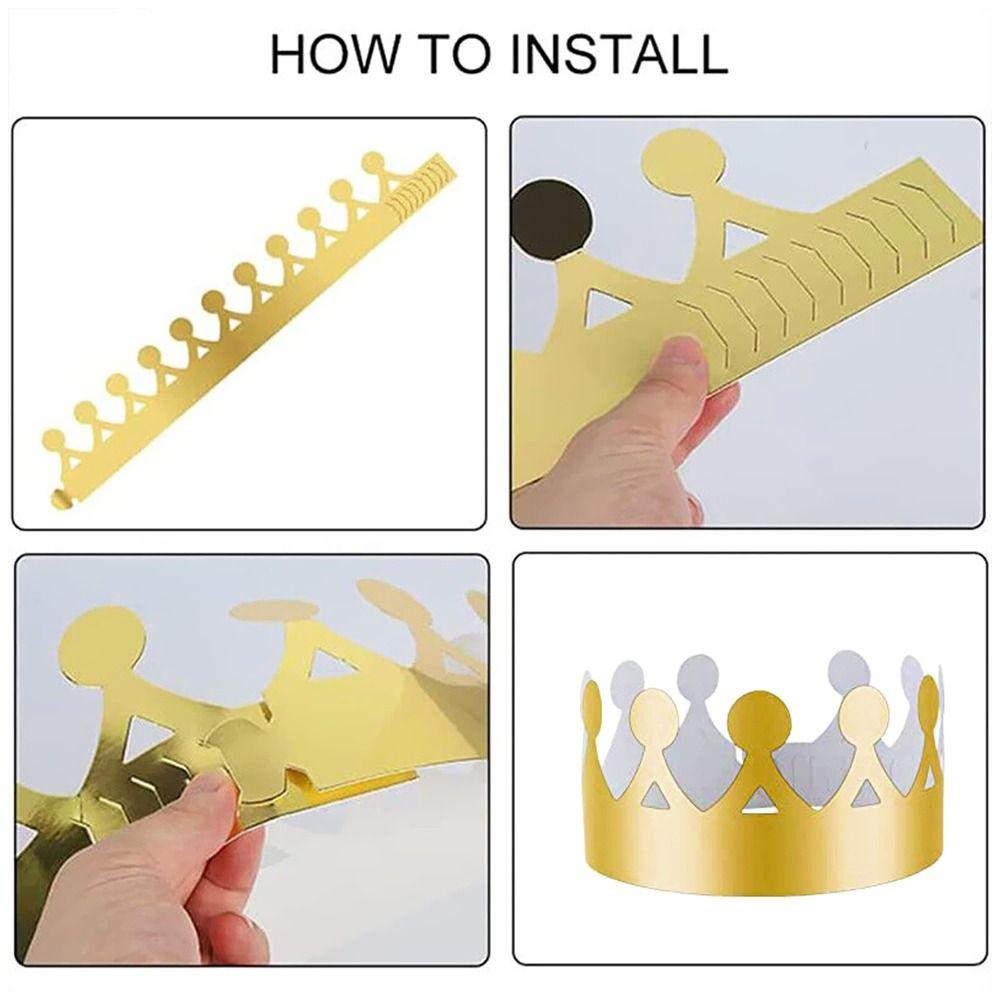 HOW TO INSTALL