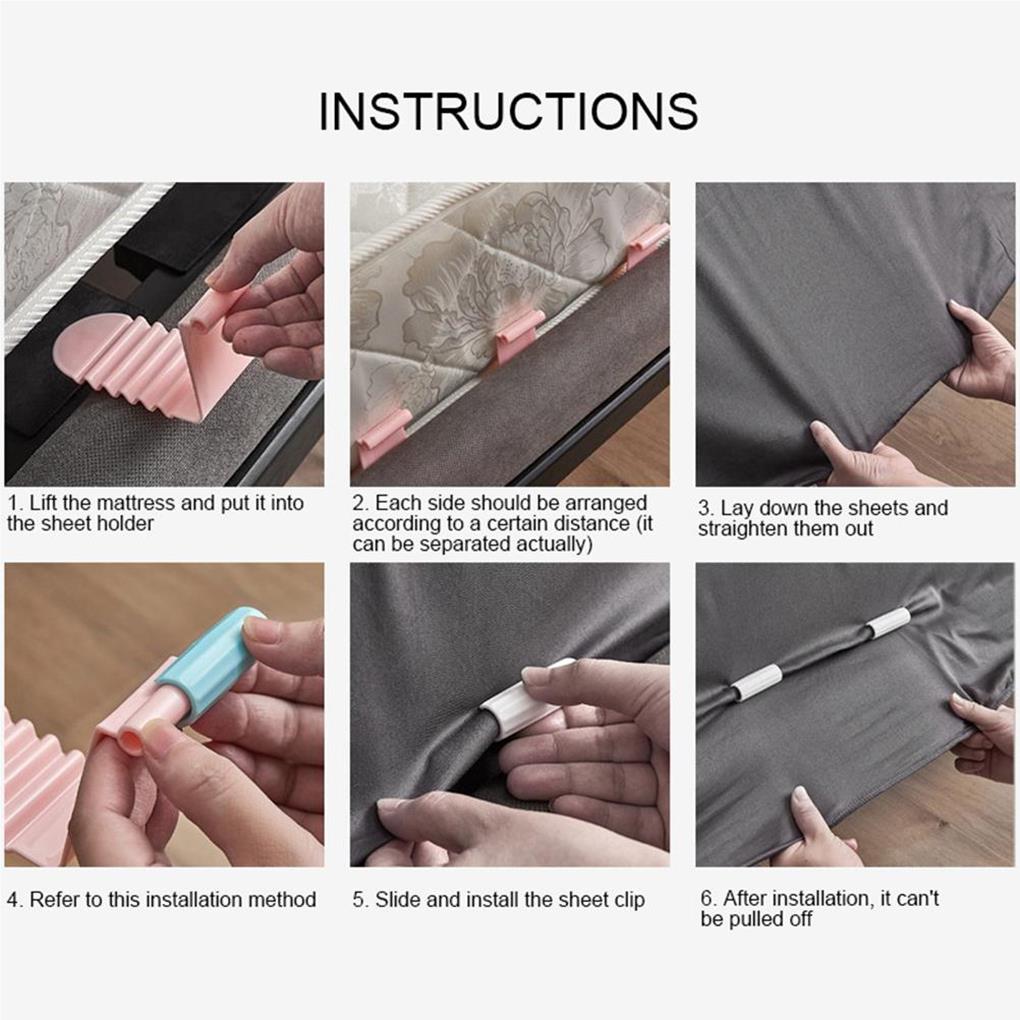 INSTRUCTIONS

1. Lift the mattress and put it into the sheet holder

2. Each side should be arranged according to a certain distance (it can be separated actually)

3. Lay down the sheets and straighten them out

4. Refer to this installation method

5. Slide and install the sheet clip

6. After installation, it can't be pulled off