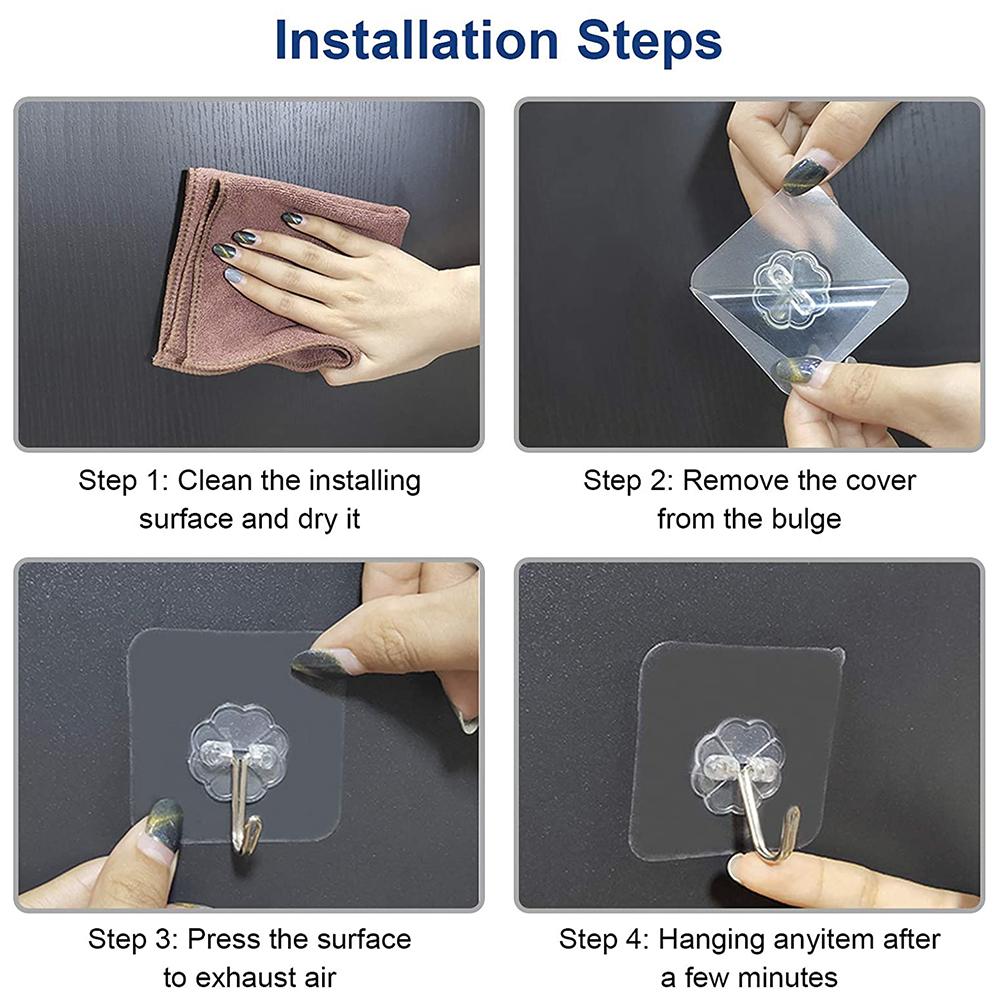 Installation Steps

Step 1: Clean the installing surface and dry it

Step 2: Remove the cover from the bulge

Step 3: Press the surface to exhaust air

Step 4: Hanging anyitem after a few minutes