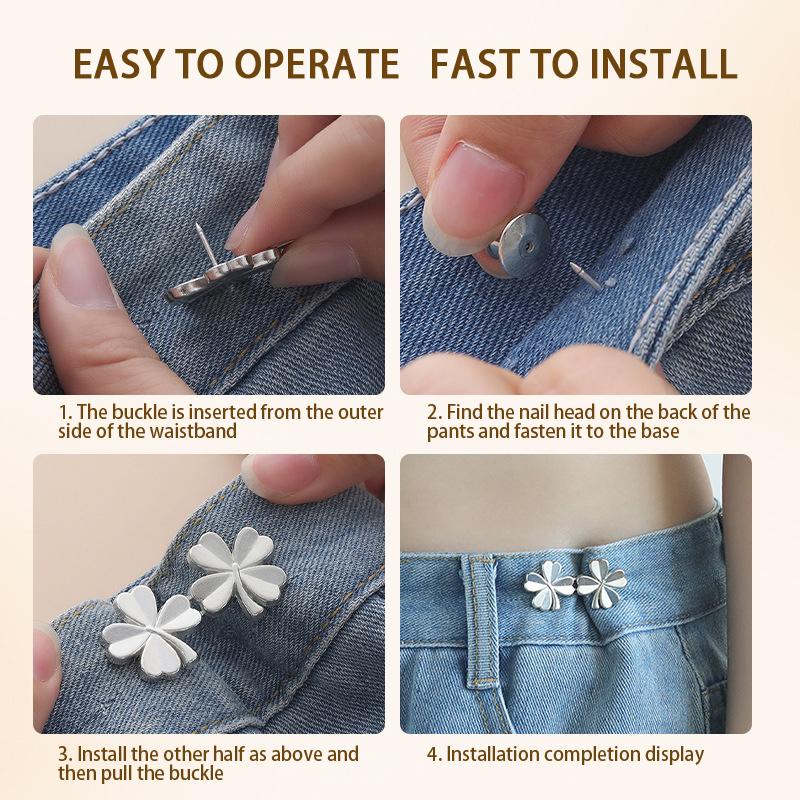 EASY TO OPERATE FAST TO INSTALL

1. The buckle is inserted from the outer side of the waistband

2. Find the nail head on the back of the pants and fasten it to the base

3. Install the other half as above and then pull the buckle

4. Installation completion display