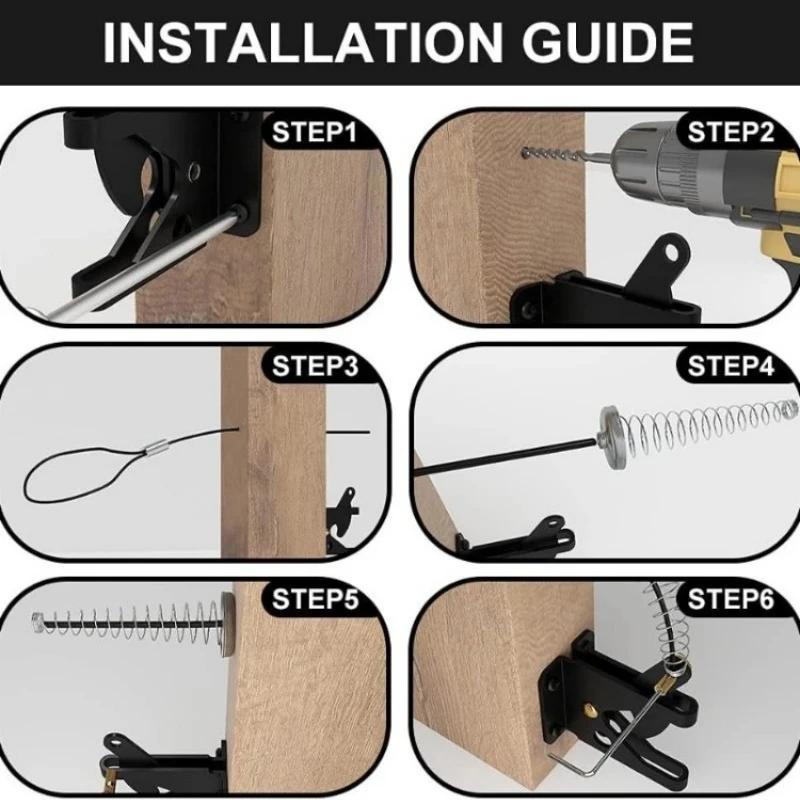 INSTALLATION GUIDE

STEP1

STEP2

STEP3

STEP4

STEP5

STEP6