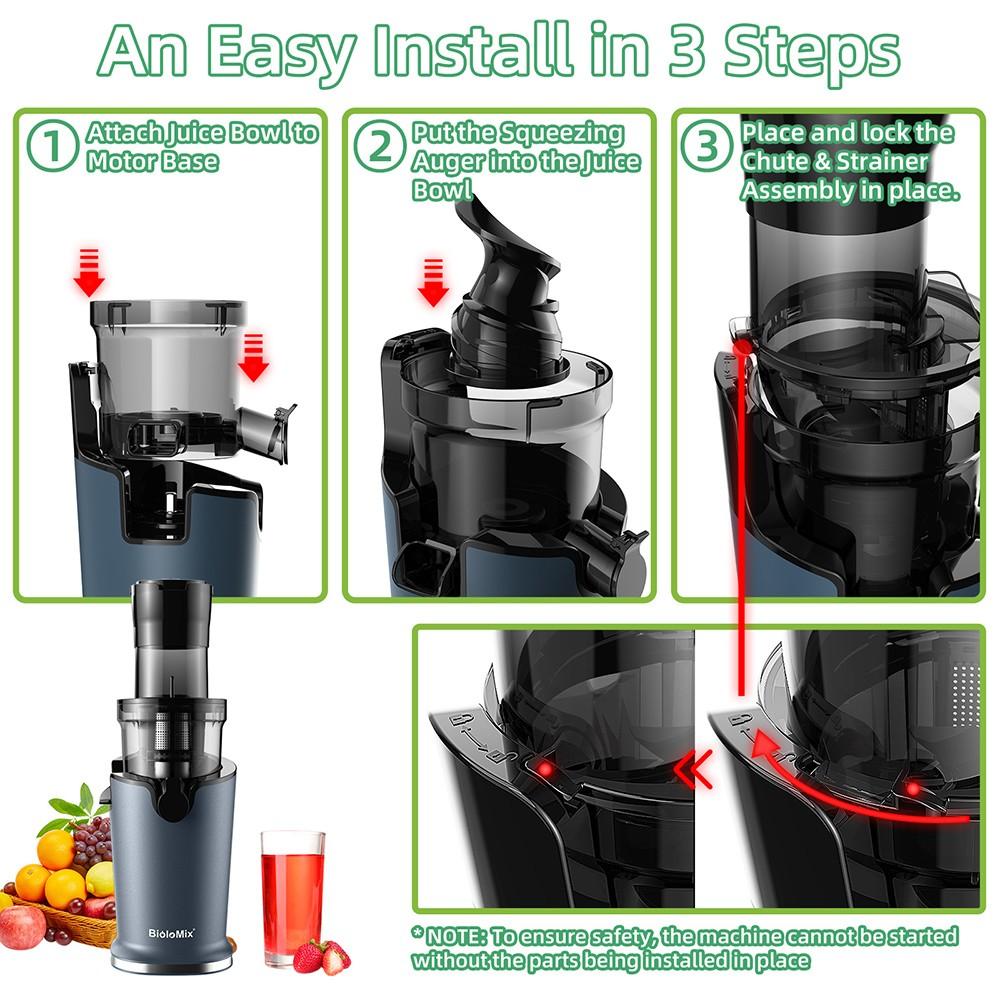 An Easy Install in 3 Steps

1 Attach Juice Bowl to Motor Base

2 Put the Squeezing Auger into the Juice Bowl

3 Place and lock the Chute & Strainer Assembly in place.

BioloMix

* NOTE: To ensure safety, the machine cannot be started without the parts being installed in place