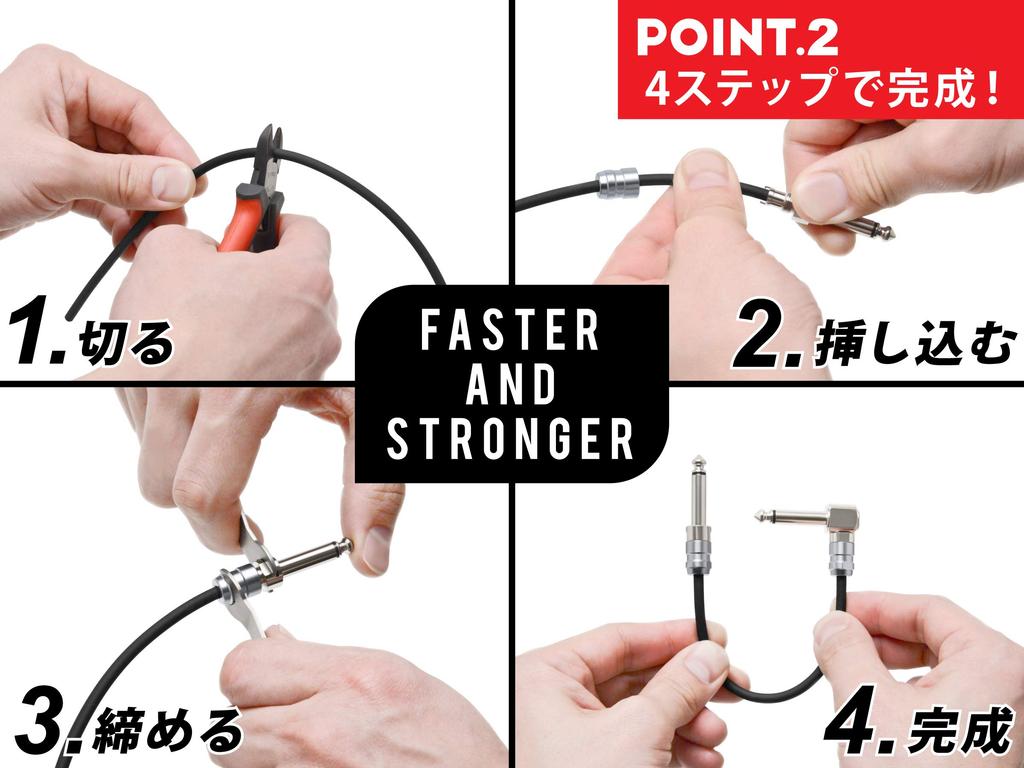 POINT.2
4ステップで完成！

1. 切る

2. 挿し込む

FASTER
AND
STRONGER

3. 締める

4. 完成