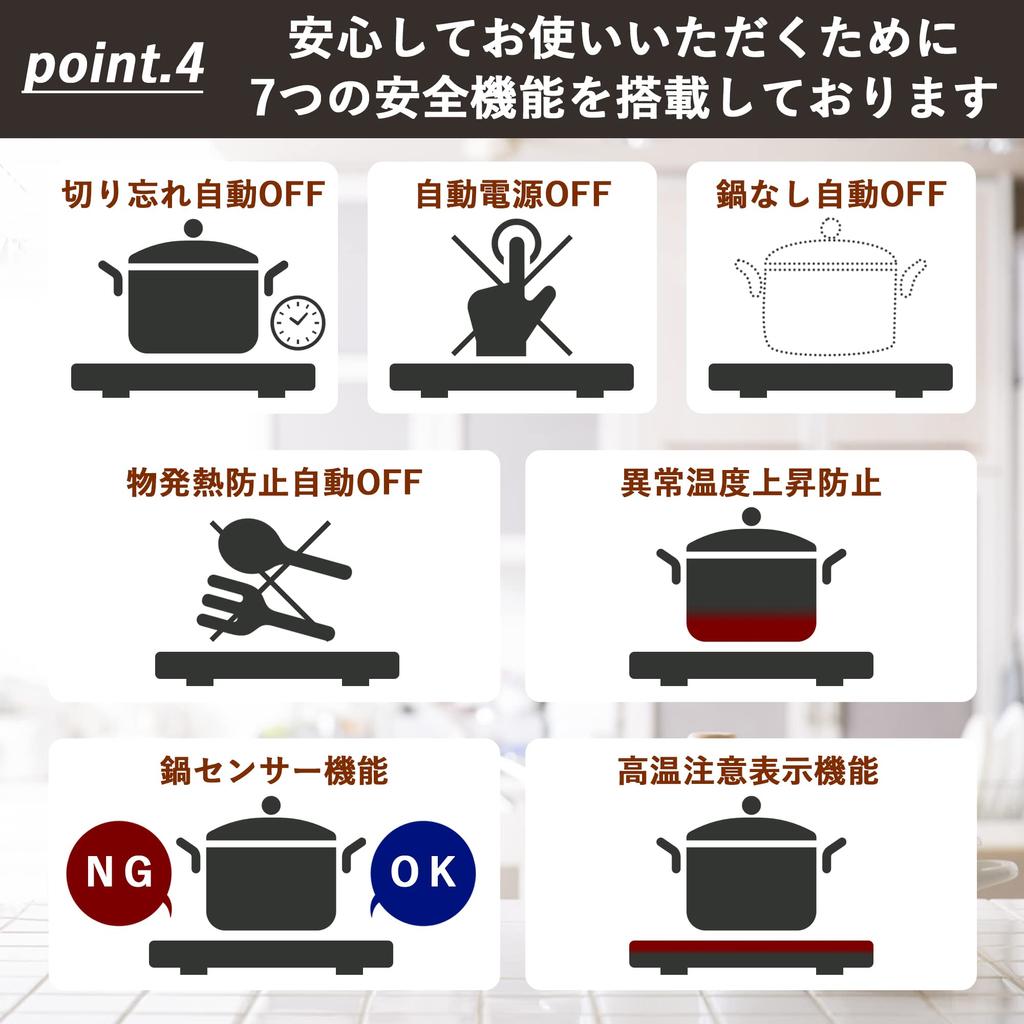 point.4

安心してお使いいただくために
7つの安全機能を搭載しております

切り忘れ自動OFF

自動電源OFF

鍋なし自動OFF

物発熱防止自動OFF

異常温度上昇防止

鍋センサー機能

NG

OK

高温注意表示機能