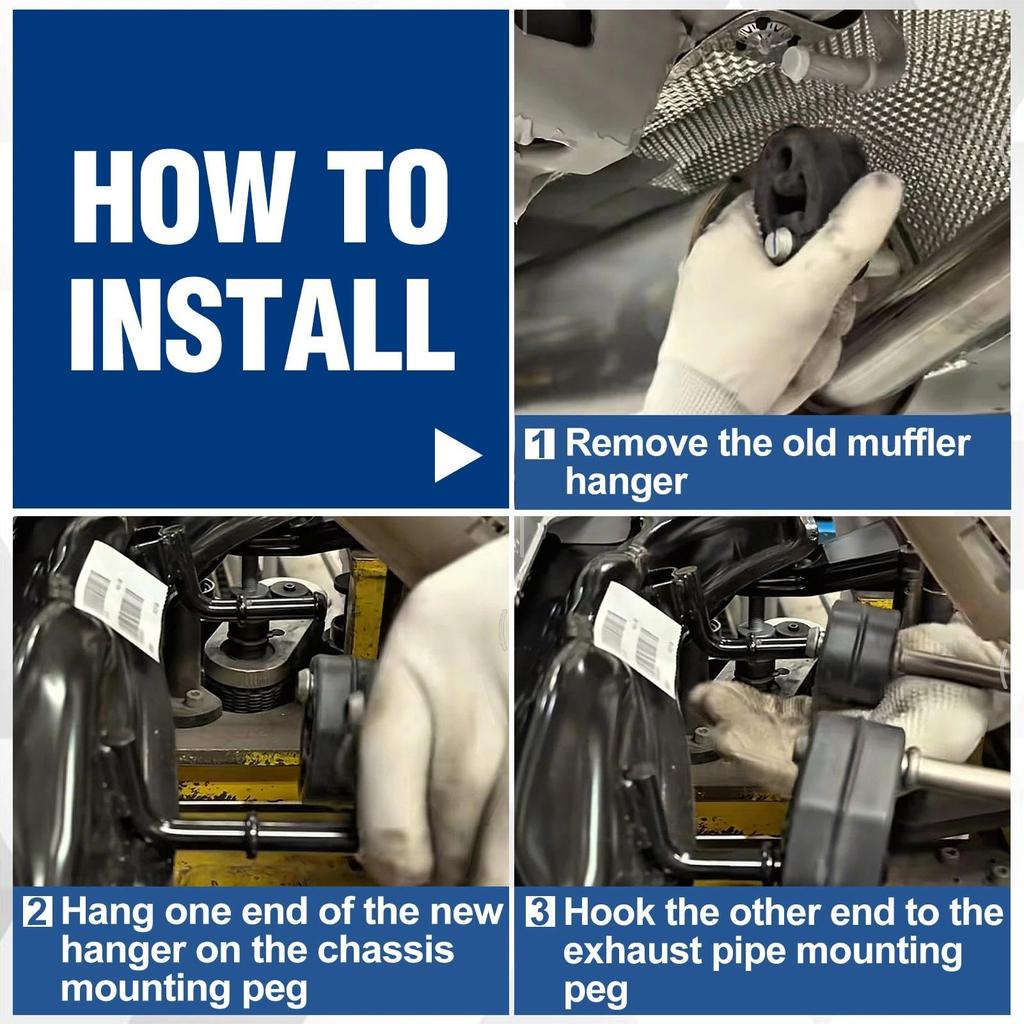 HOW TO INSTALL

1 Remove the old muffler hanger

2 Hang one end of the new hanger on the chassis mounting peg

3 Hook the other end to the exhaust pipe mounting peg