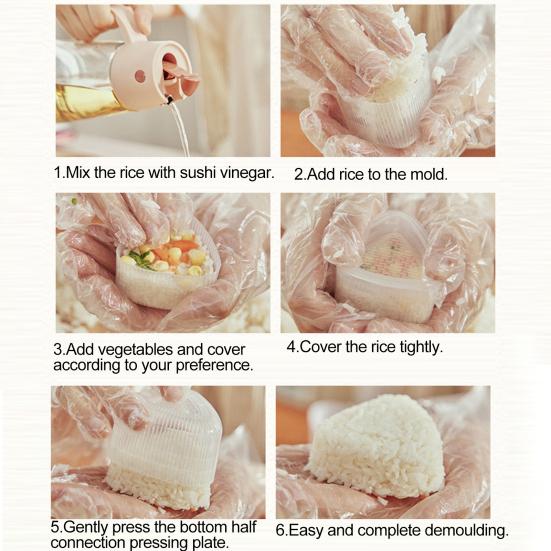 1.Mix the rice with sushi vinegar.

2.Add rice to the mold.

3.Add vegetables and cover according to your preference.

4.Cover the rice tightly.

5.Gently press the bottom half connection pressing plate.

6.Easy and complete demoulding.