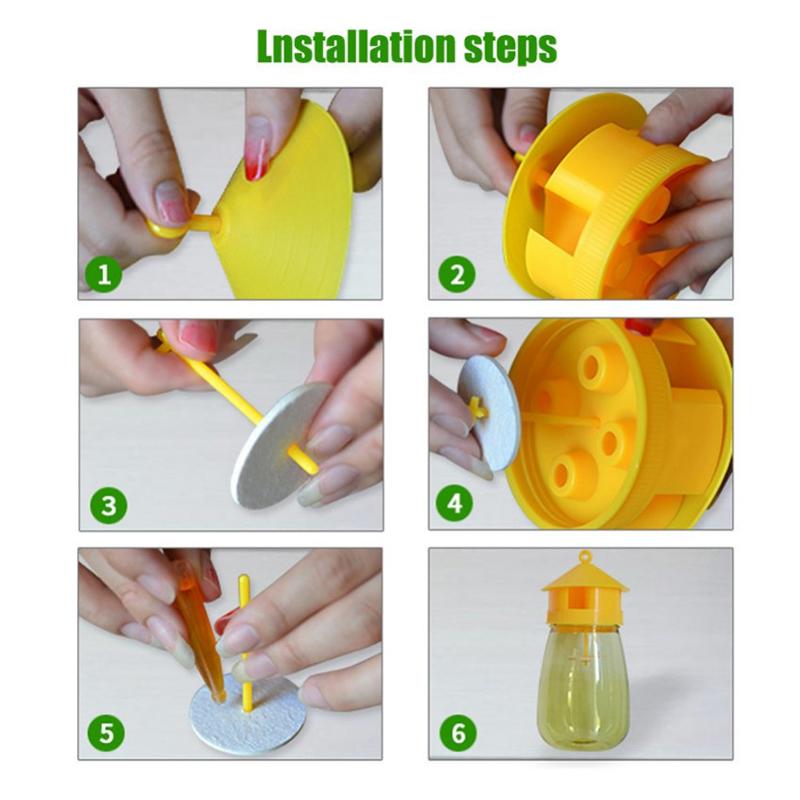 Lnstallation steps

1

2

3

4

5

6