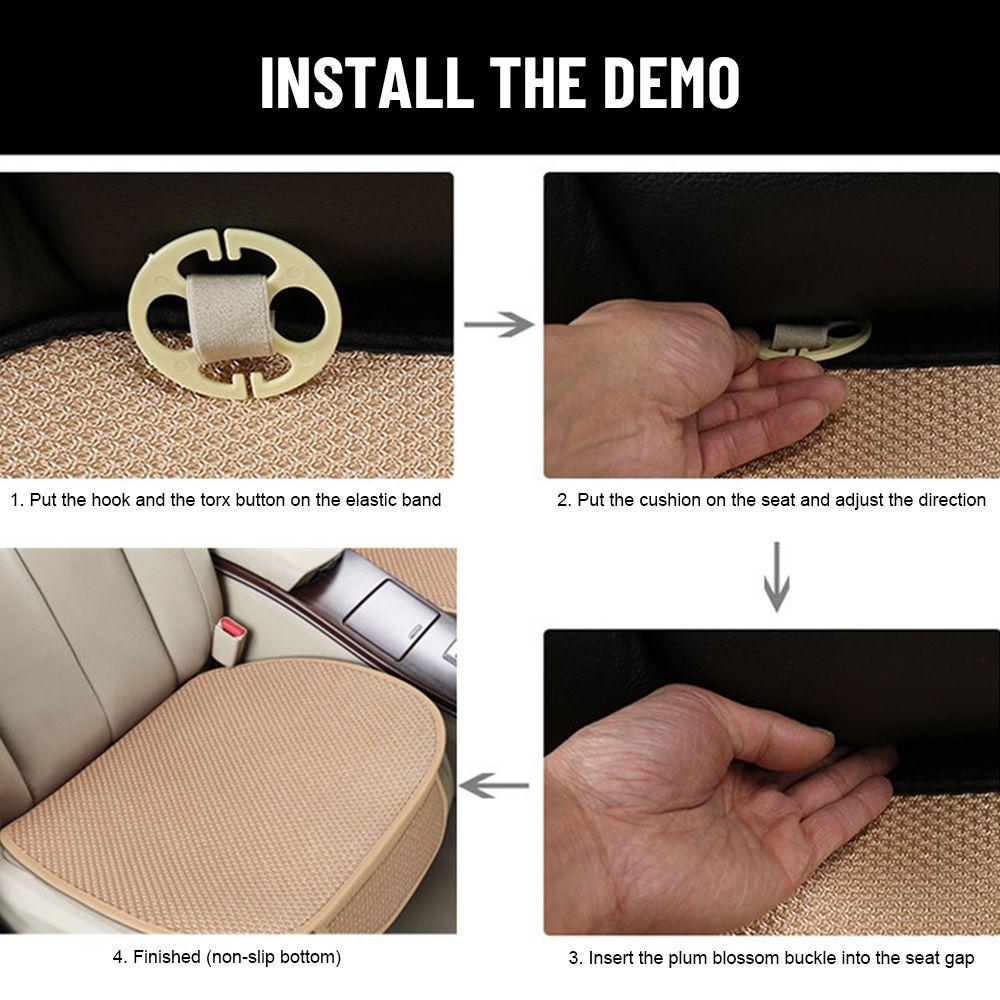 INSTALL THE DEMO

1. Put the hook and the torx button on the elastic band

2. Put the cushion on the seat and adjust the direction

3. Insert the plum blossom buckle into the seat gap

4. Finished (non-slip bottom)