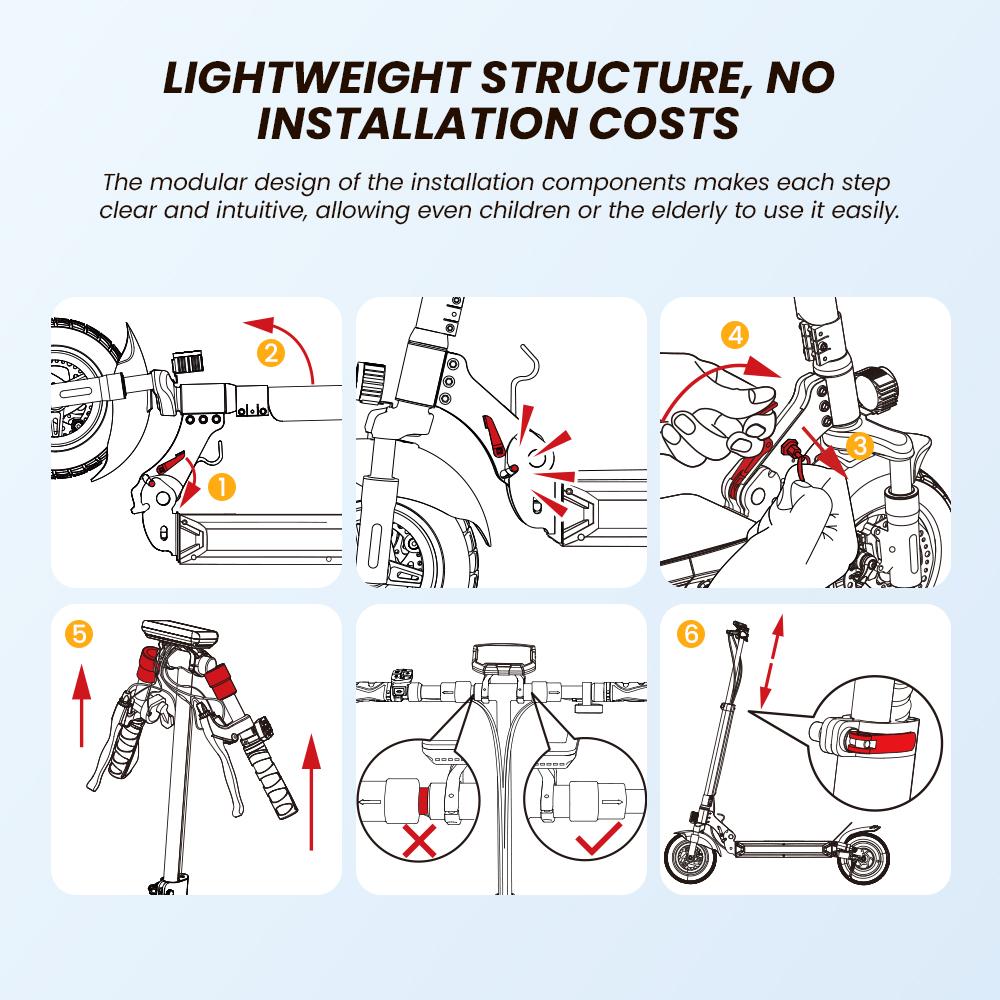 LIGHTWEIGHT STRUCTURE, NO INSTALLATION COSTS

The modular design of the installation components makes each step clear and intuitive, allowing even children or the elderly to use it easily.

2

1

4

3

5

6