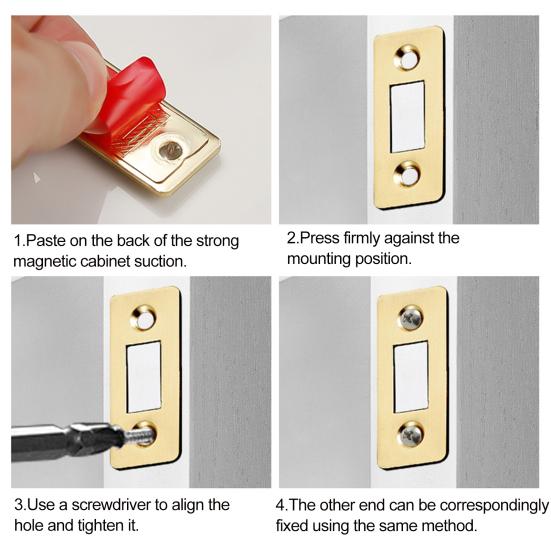 1.Paste on the back of the strong magnetic cabinet suction.

2.Press firmly against the mounting position.

3.Use a screwdriver to align the hole and tighten it.

4.The other end can be correspondingly fixed using the same method.