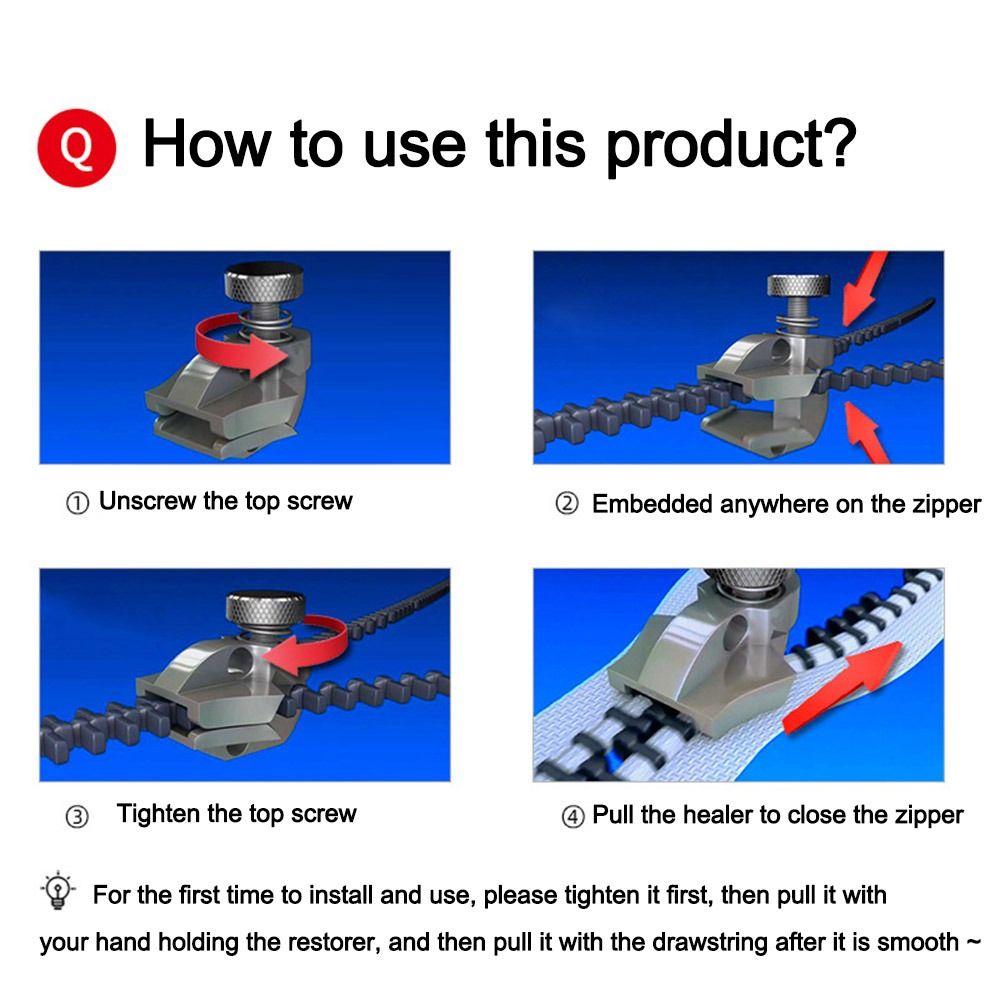 Q How to use this product?

① Unscrew the top screw

② Embedded anywhere on the zipper

③ Tighten the top screw

④ Pull the healer to close the zipper

For the first time to install and use, please tighten it first, then pull it with your hand holding the restorer, and then pull it with the drawstring after it is smooth ~