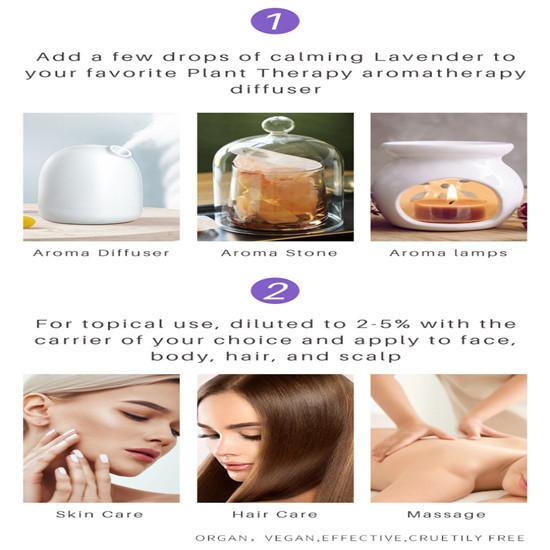 1

Add a few drops of calming Lavender to your favorite Plant Therapy aromatherapy diffuser

Aroma Diffuser

Aroma Stone

Aroma lamps

2

For topical use, diluted to 2-5% with the carrier of your choice and apply to face, body, hair, and scalp

Skin Care

Hair Care

Massage

ORGAN, VEGAN,EFFECTIVE,CRUETILY FREE