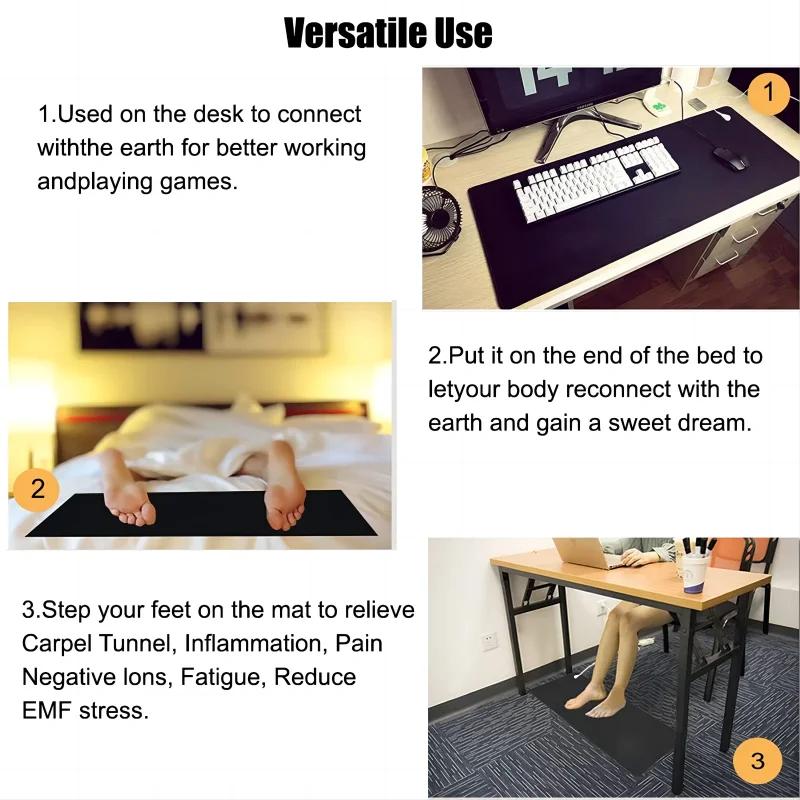 Versatile Use

1.Used on the desk to connect withthe earth for better working andplaying games.

1

2

2.Put it on the end of the bed to letyour body reconnect with the earth and gain a sweet dream.

3.Step your feet on the mat to relieve Carpel Tunnel, Inflammation, Pain Negative lons, Fatigue, Reduce EMF stress.

3