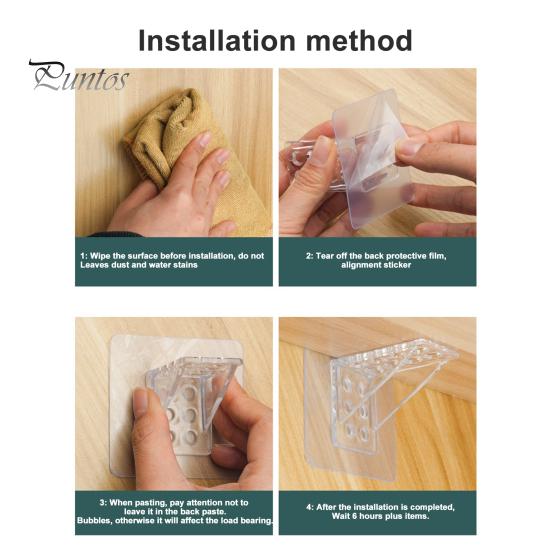 Installation method

Puntos

1: Wipe the surface before installation, do not Leaves dust and water stains

2: Tear off the back protective film, alignment sticker

3: When pasting, pay attention not to leave it in the back paste. Bubbles, otherwise it will affect the load bearing.

4: After the installation is completed, Wait 6 hours plus items.