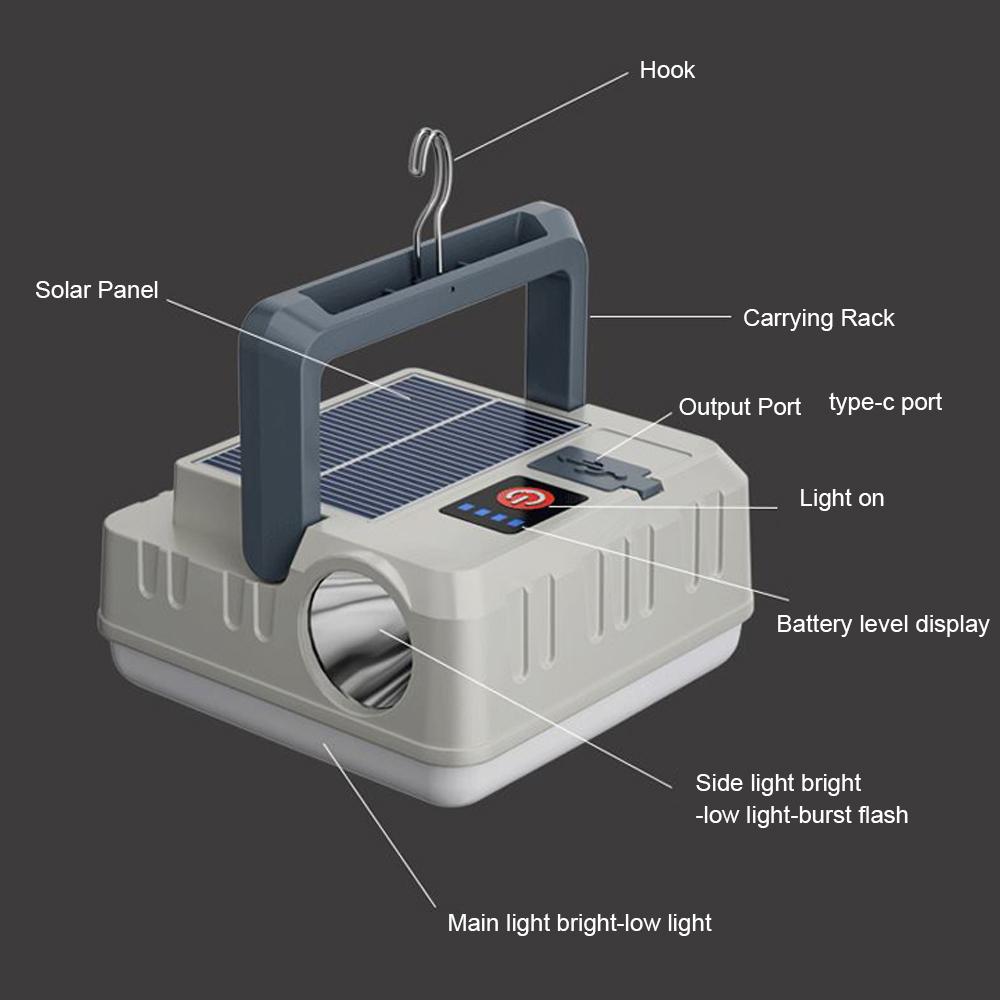 Hook

Solar Panel

Carrying Rack

Output Port

type-c port

Light on

Battery level display

Side light bright
-low light-burst flash

Main light bright-low light