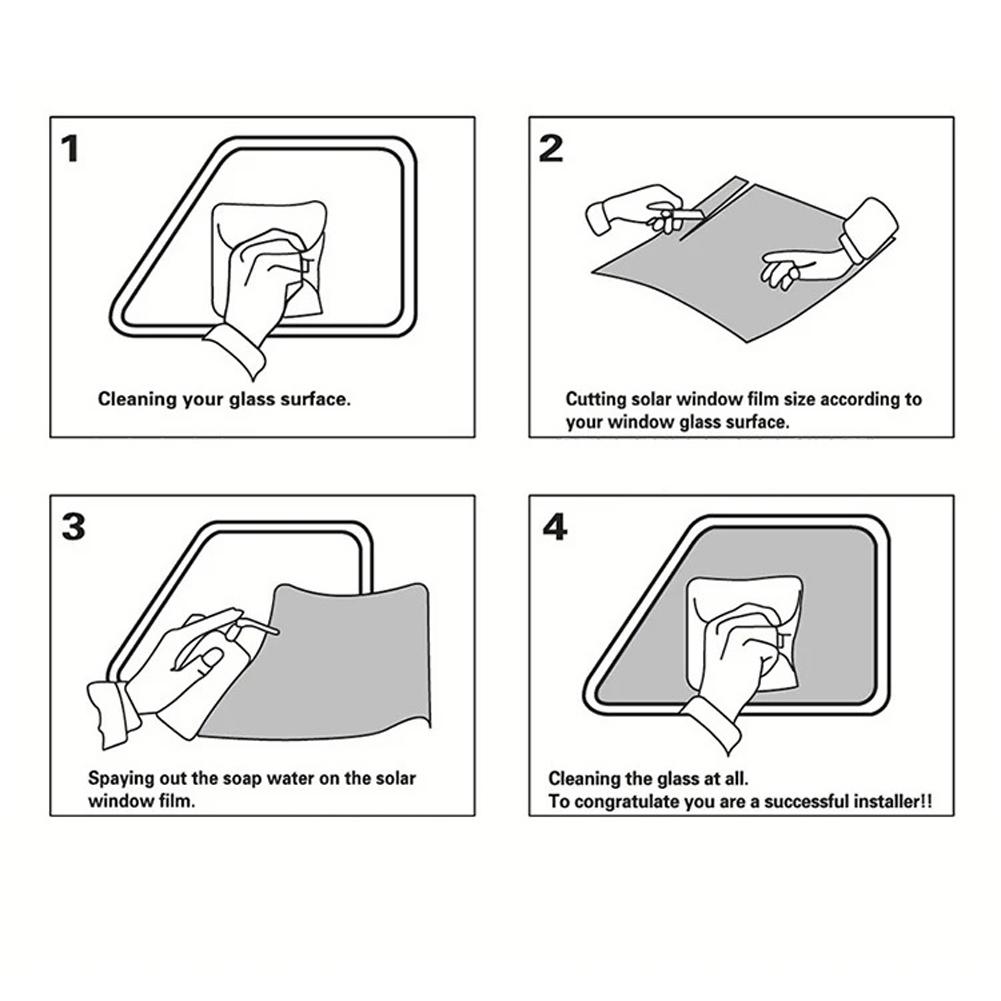 1

Cleaning your glass surface.

2

Cutting solar window film size according to your window glass surface.

3

Spaying out the soap water on the solar window film.

4

Cleaning the glass at all.
To congratulate you are a successful installer!!