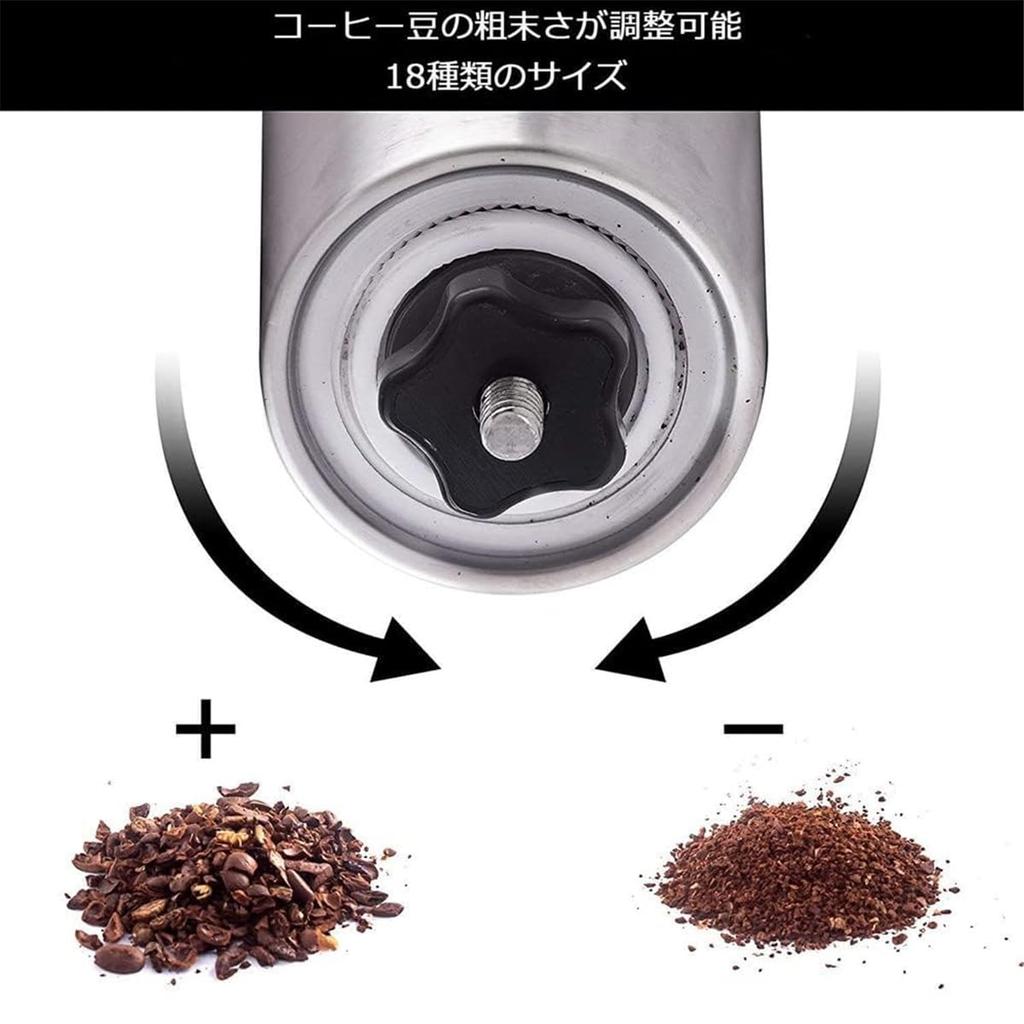 コーヒー豆の粗末さが調整可能
18種類のサイズ

+

−