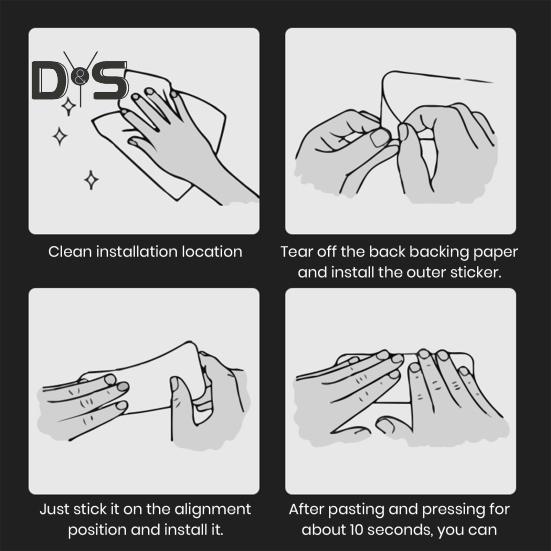 D&S

Clean installation location

Tear off the back backing paper and install the outer sticker.

Just stick it on the alignment position and install it.

After pasting and pressing for about 10 seconds, you can