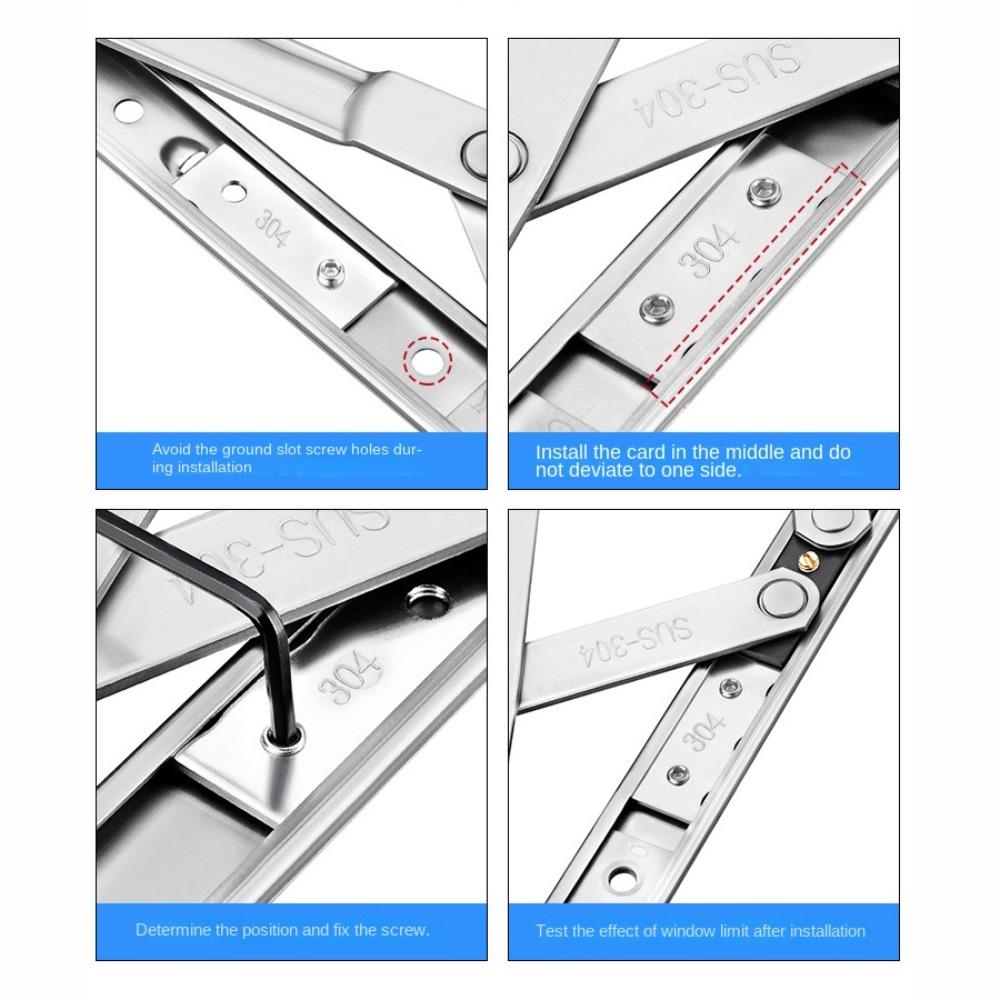 304

Avoid the ground slot screw holes during installation

SUS-304

304

Install the card in the middle and do not deviate to one side.

SUS-304

304

Determine the position and fix the screw.

SUS-304

304

Test the effect of window limit after installation