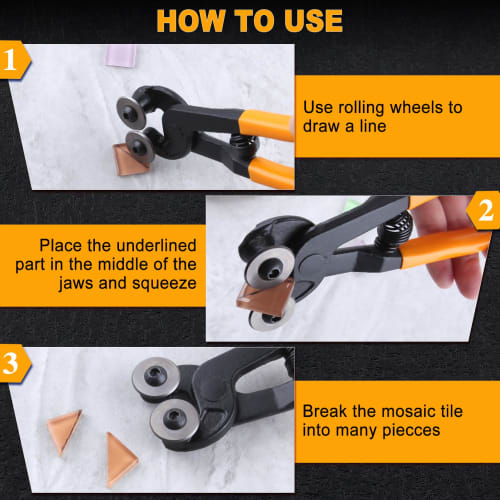 HOW TO USE

1

Use rolling wheels to draw a line

2

Place the underlined part in the middle of the jaws and squeeze

3

Break the mosaic tile into many piecces